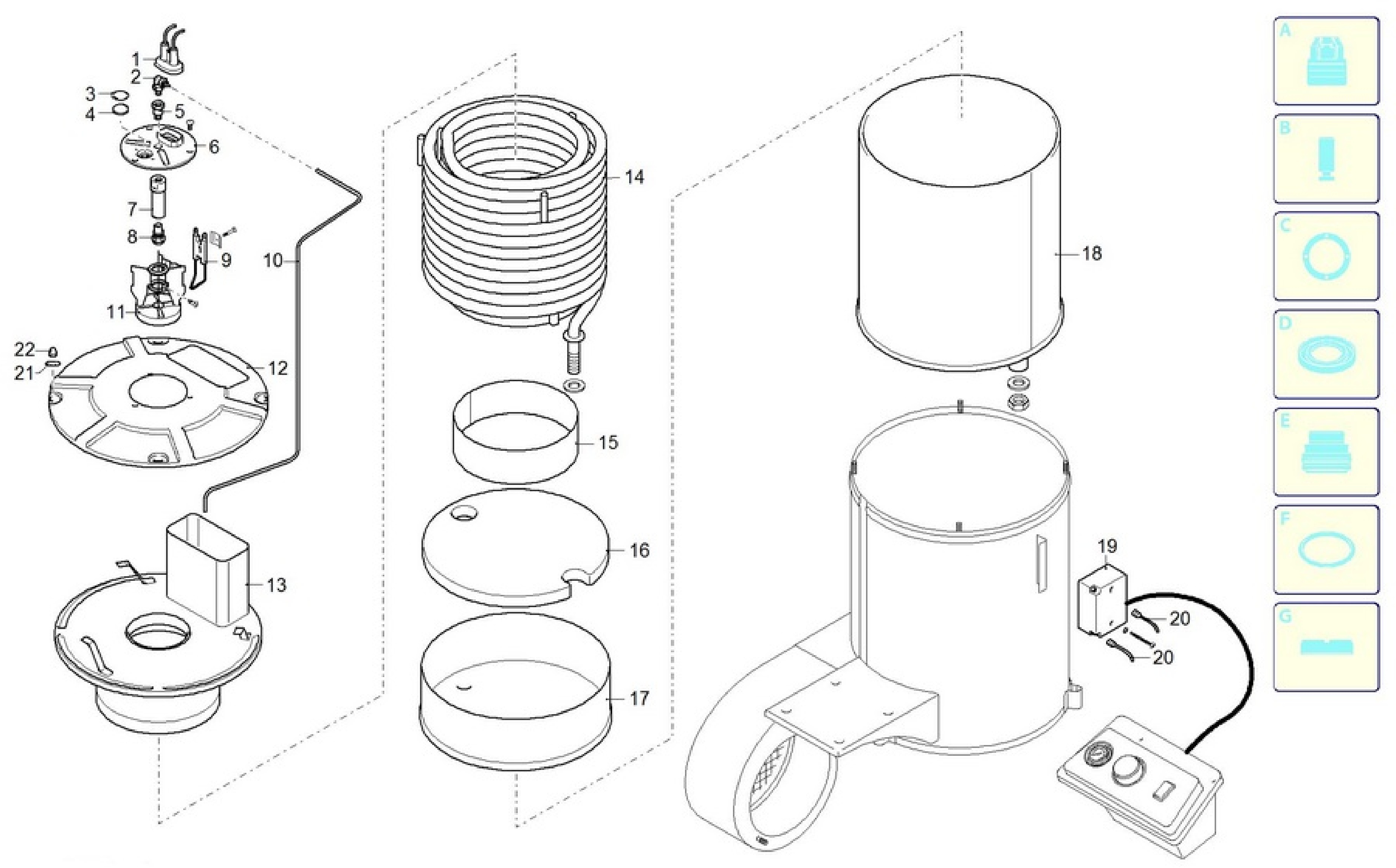 1
2
3
4
5
6
7
8
9
10
11
22
21
12
13
14
15
16
17
18
19
20
20
A
B
C
D
E
F
G