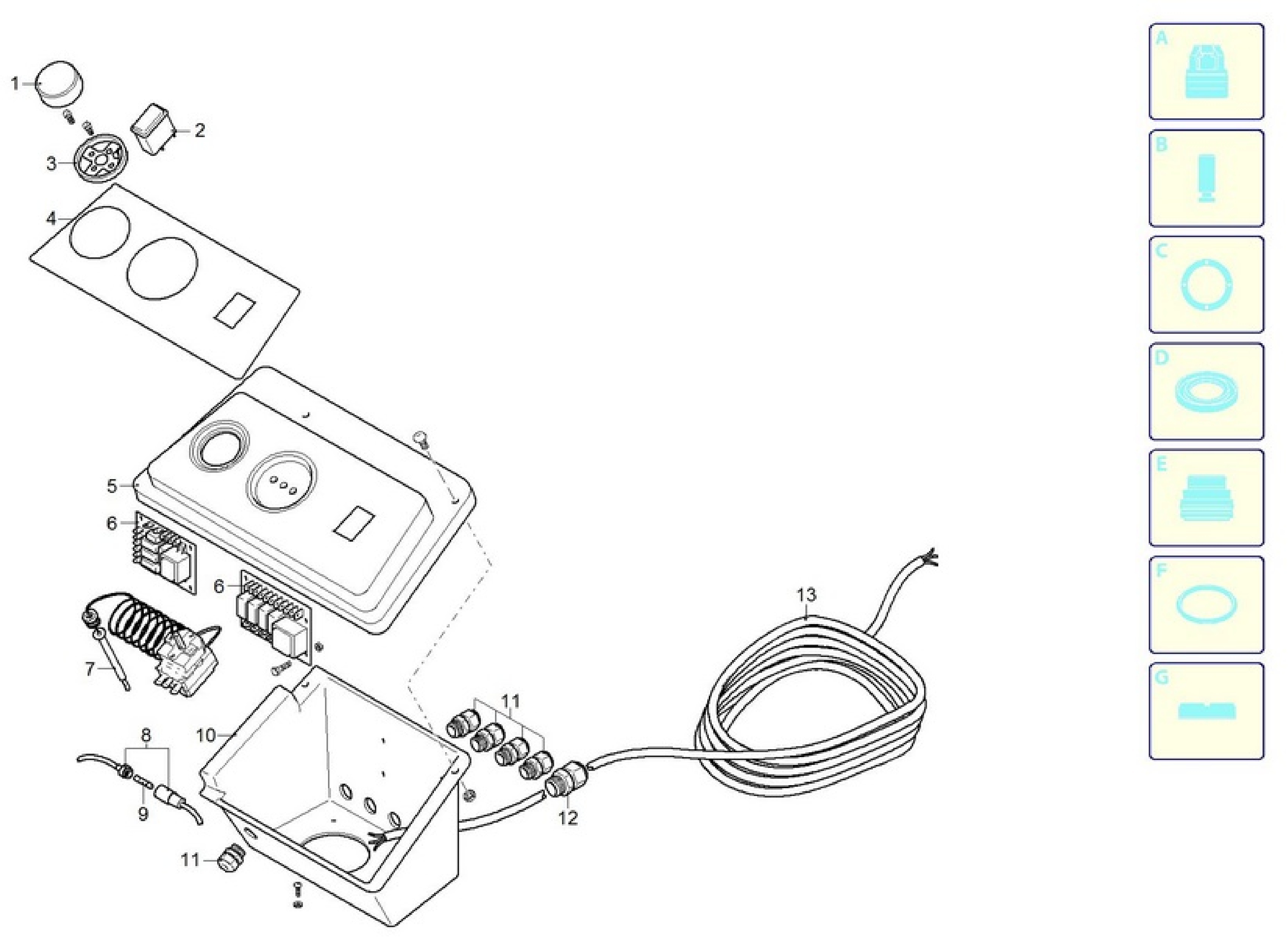 1
2
3
4
5
6
6
7
8
9
10
11
11
12
13

A
B
C
D
E
F
G