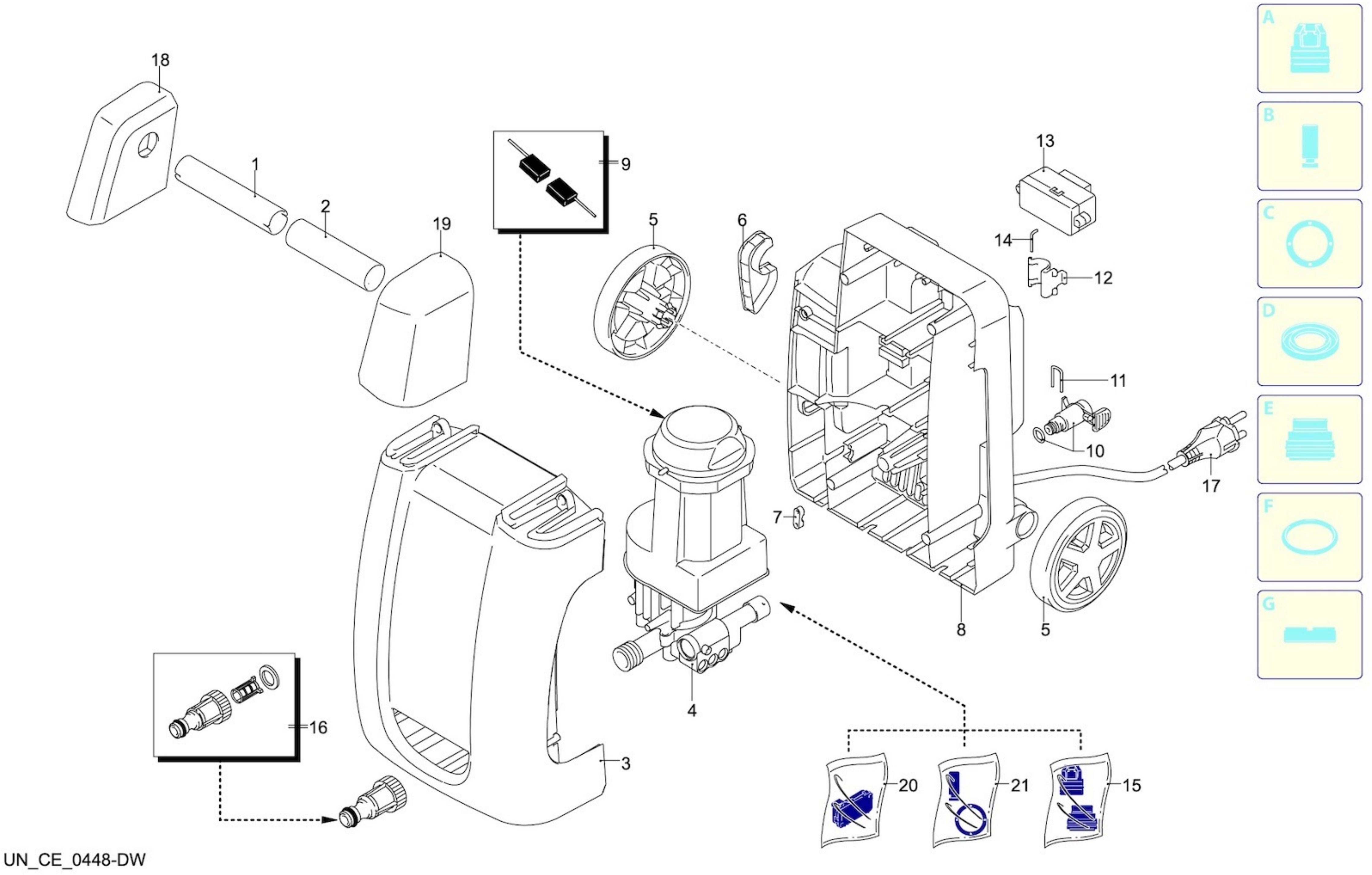 18
1
2
19
9
5
6
13
14
12
11
10
17
7
8
5
4
16
3
20
21
15
A
B
C
D
E
F
G
UN_CE_0448-DW