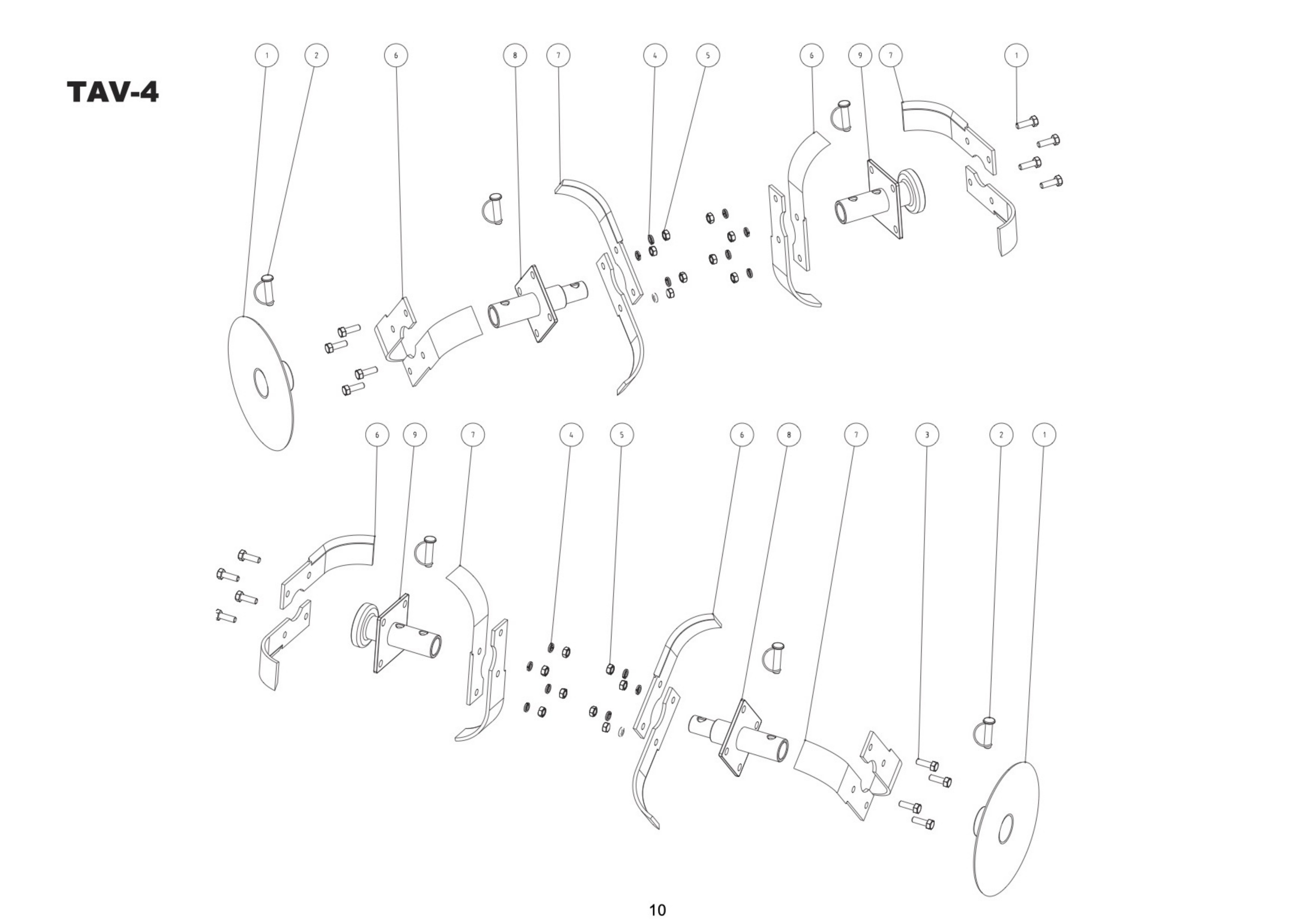 TAV-4

1 2 6 8 7 4 5 6 9 7 1

6 9 7 4 5 6 8 7 3 2 1

10