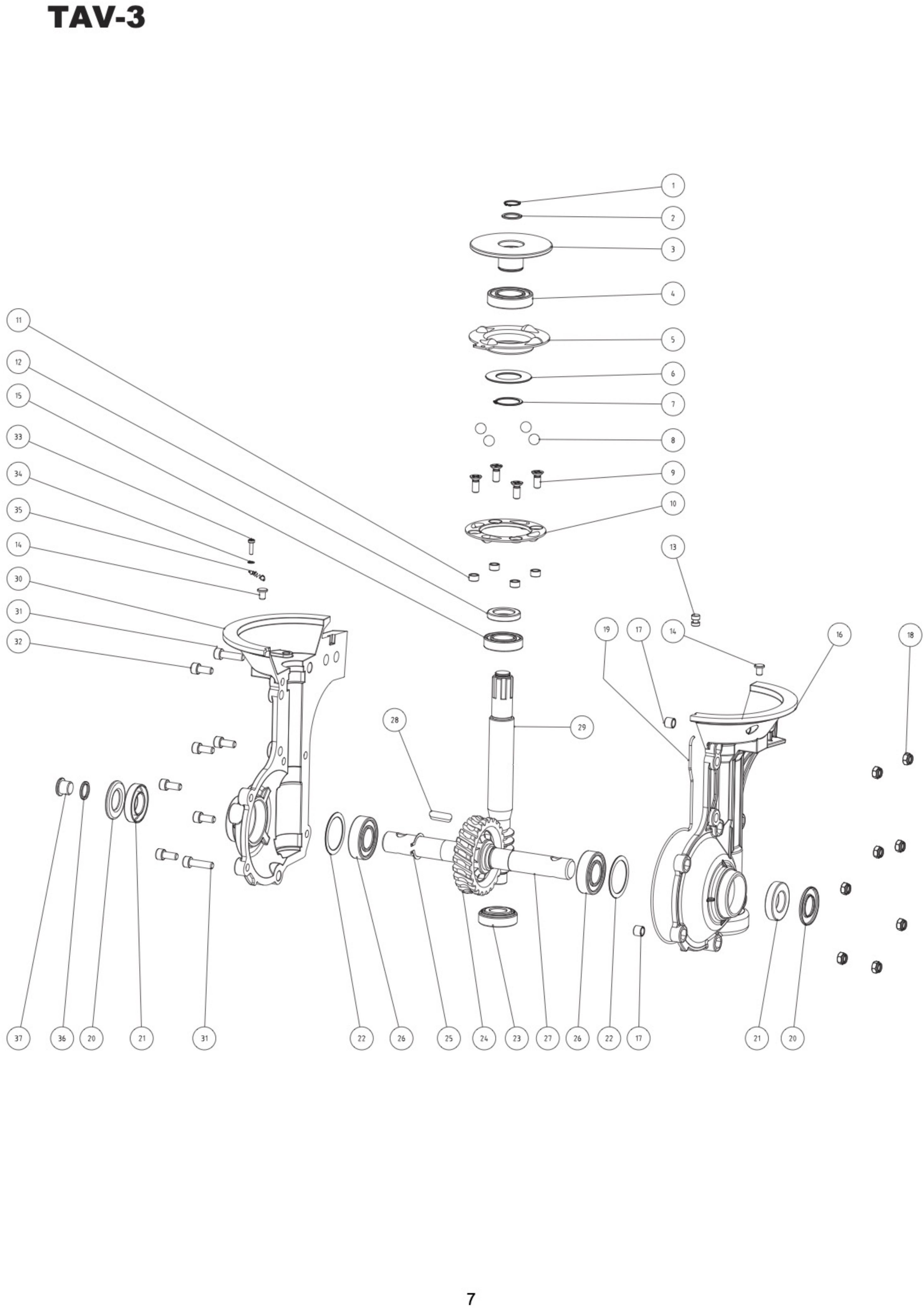 TAV-3

1
2
3
4
5
6
7
8
9
10
11
12
15
33
34
35
14
30
31
32
13
19
17
14
16
18
28
29
37
36
20
21
31
22
26
25
24
23
27
26
22
17
21
20

7