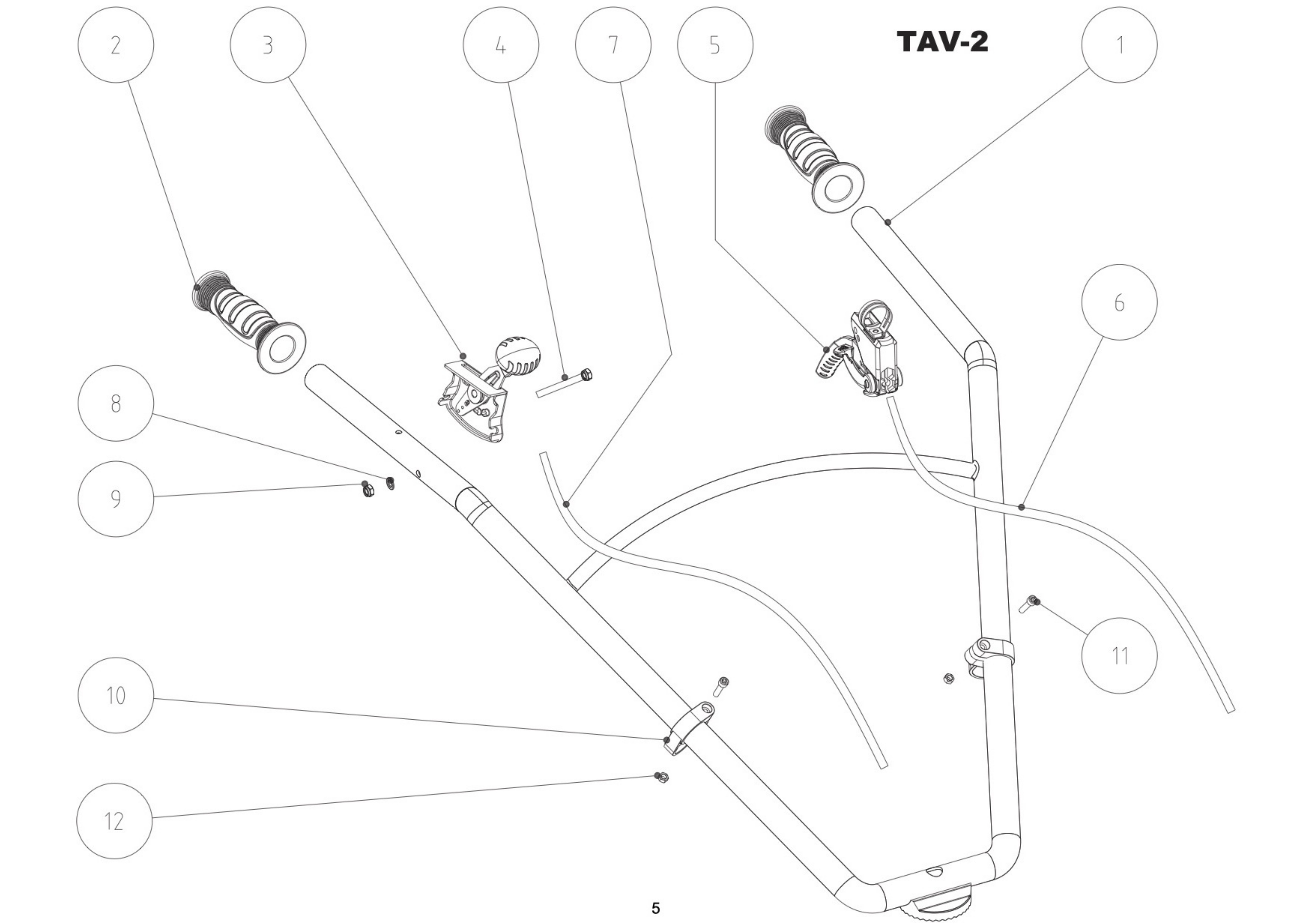 2
3
4
7
5
TAV-2
1
6
8
9
11
10
12
5