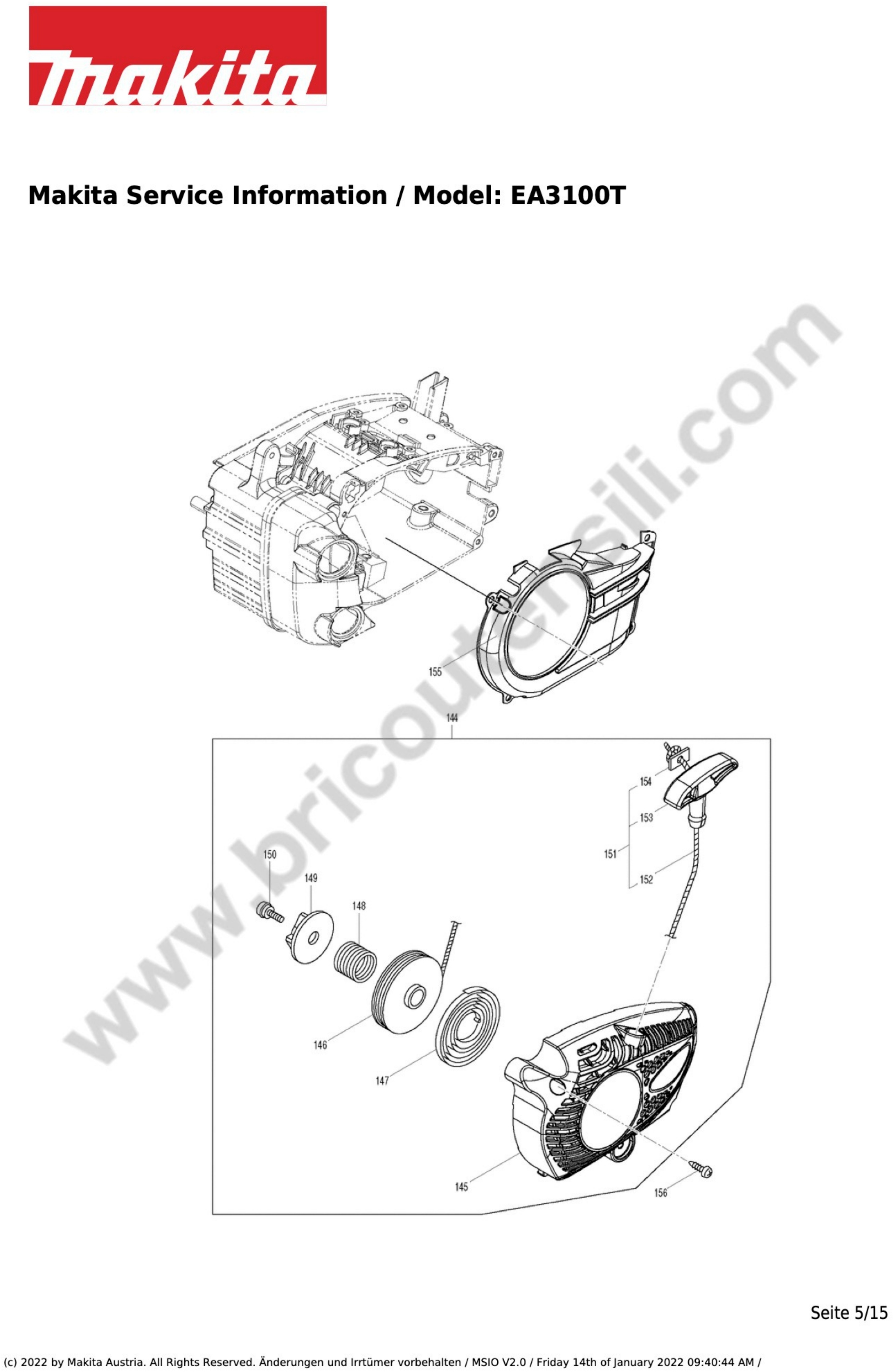 makita

Makita Service Information / Model: EA3100T

www.bricoutensili.com

155

144

154

153

151

152

150

149

148

146

147

145

156

Seite 5/15

(c) 2022 by Makita Austria. All Rights Reserved. Änderungen und Irrtümer vorbehalten / MSIO V2.0 / Friday 14th of January 2022 09:40:44 AM /