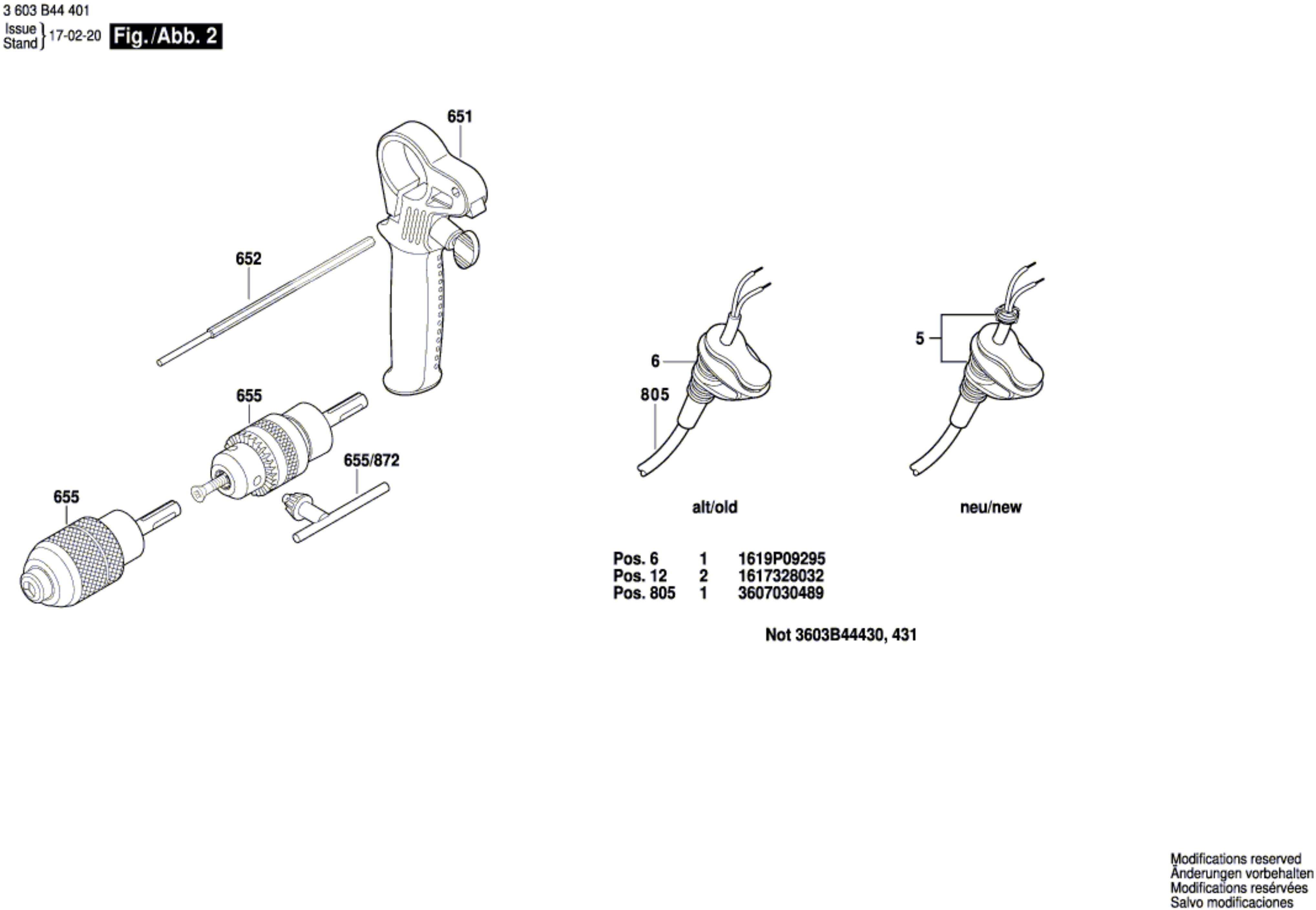 3 603 B44 401
Issue
Stand 17-02-20 Fig./Abb. 2

651

652

655

655/872

655

6

805

5

alt/old

neu/new

| Pos. 6 | 1 | 1619P09295 |
|---|---|---|
| Pos. 12 | 2 | 1617328032 |
| Pos. 805 | 1 | 3607030489 |

Not 3603B44430, 431

Modifications reserved
Änderungen vorbehalten
Modifications resérvées
Salvo modificaciones