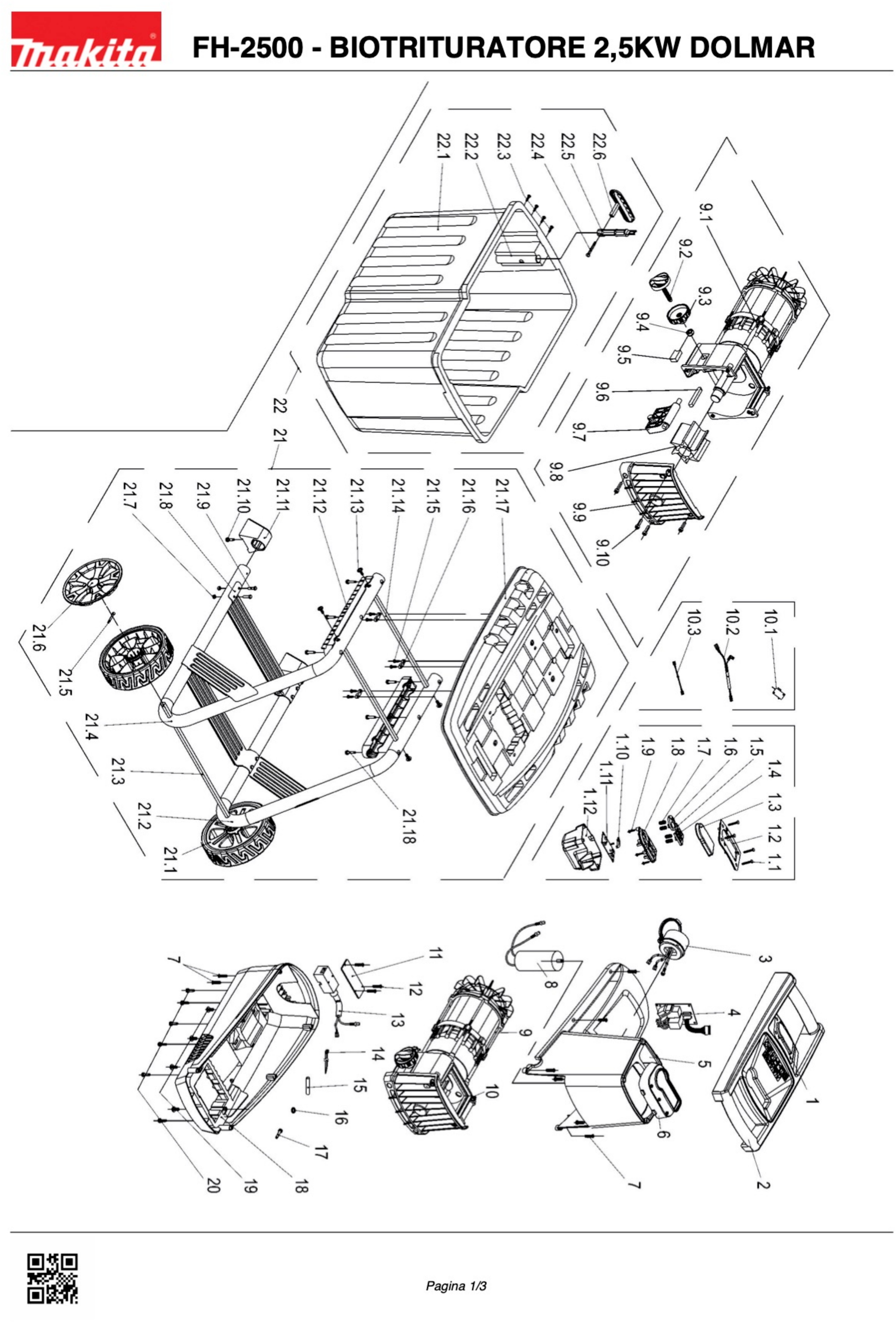 makita

FH-2500 - BIOTRITURATORE 2,5KW DOLMAR

22.1 22.2 22.3 22.4 22.5 22.6

9.1 9.2 9.3 9.4 9.5 9.6 9.7 9.8 9.9 9.10

22 21

21.7 21.8 21.9 21.10 21.11 21.12 21.13 21.14 21.15 21.16 21.17

21.6 21.5 21.4 21.3 21.2 21.1 21.18

10.3 10.2 10.1

1.10 1.9 1.8 1.7 1.6 1.5 1.4 1.3 1.2 1.1 1.11 1.12

7 11 12 13 14 15 16 17 18 19 20

8 9 10 3 4 5 6 7 1 2

Pagina 1/3