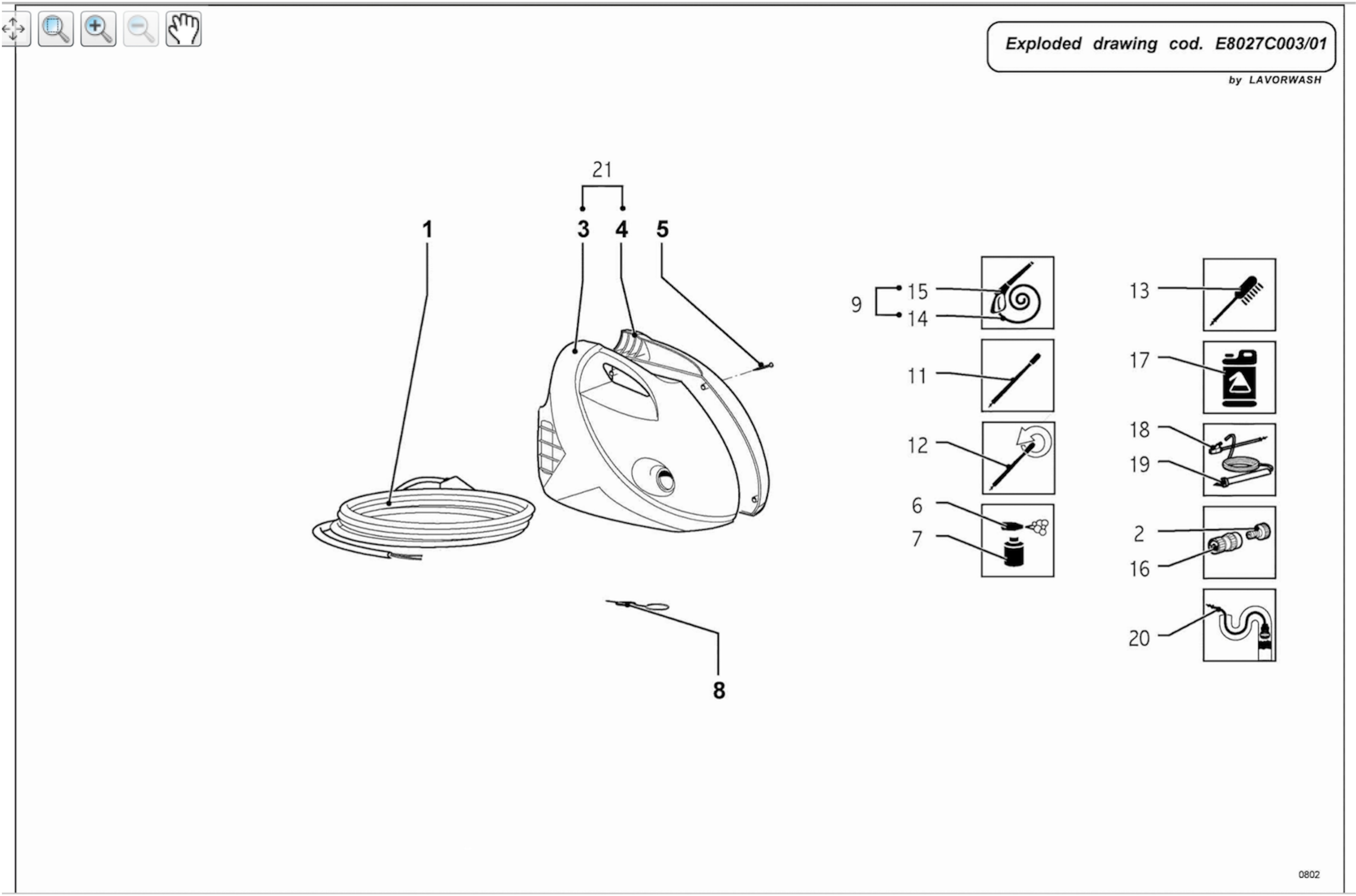 Exploded drawing cod. E8027C003/01
by LAVORWASH

21
1
3
4
5
8

9
15
14
11
12
6
7

13
17
18
19
2
16
20

0802