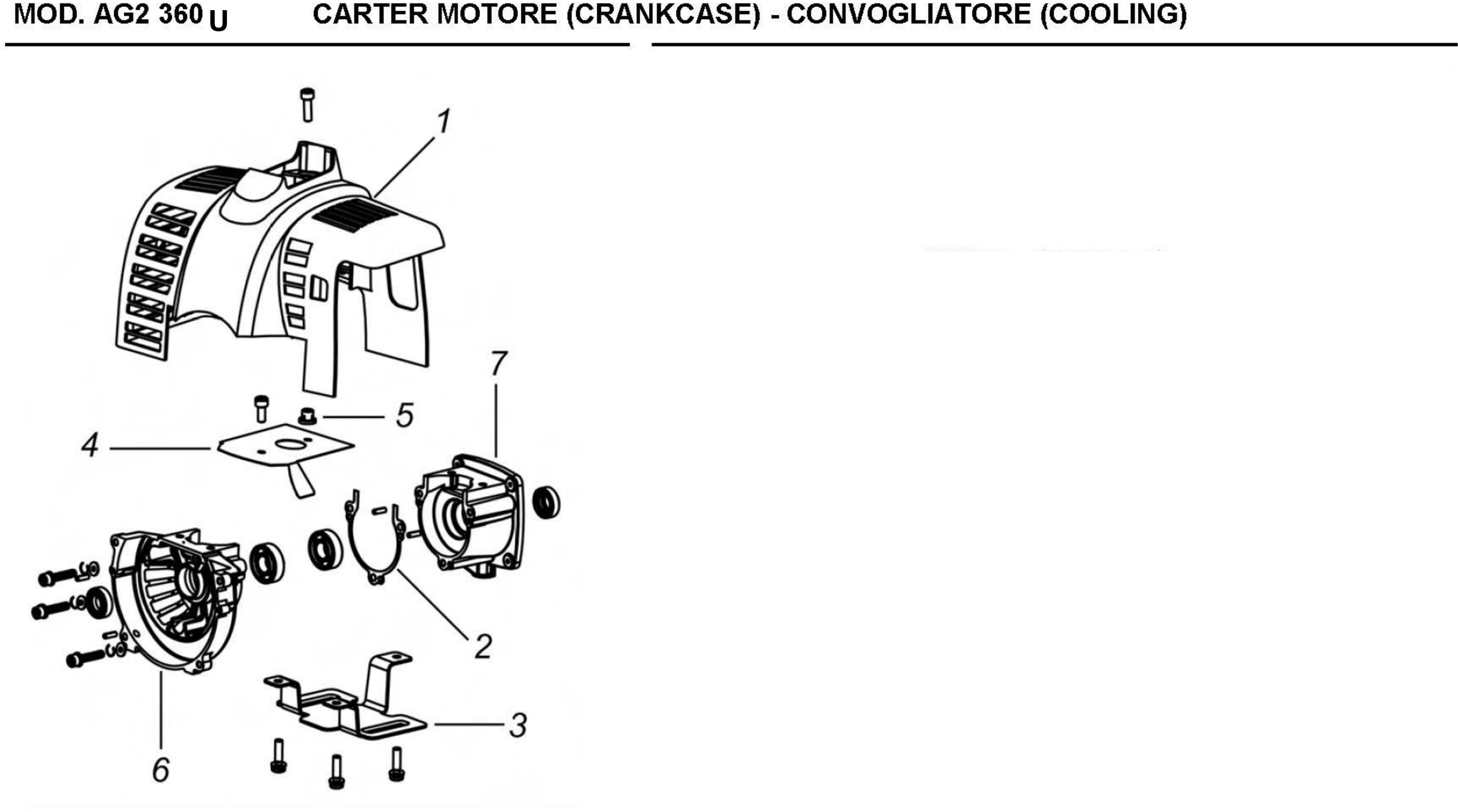 MOD. AG2 360 U CARTER MOTORE (CRANKCASE) - CONVOGLIATORE (COOLING)

1

7

5

4

2

3

6