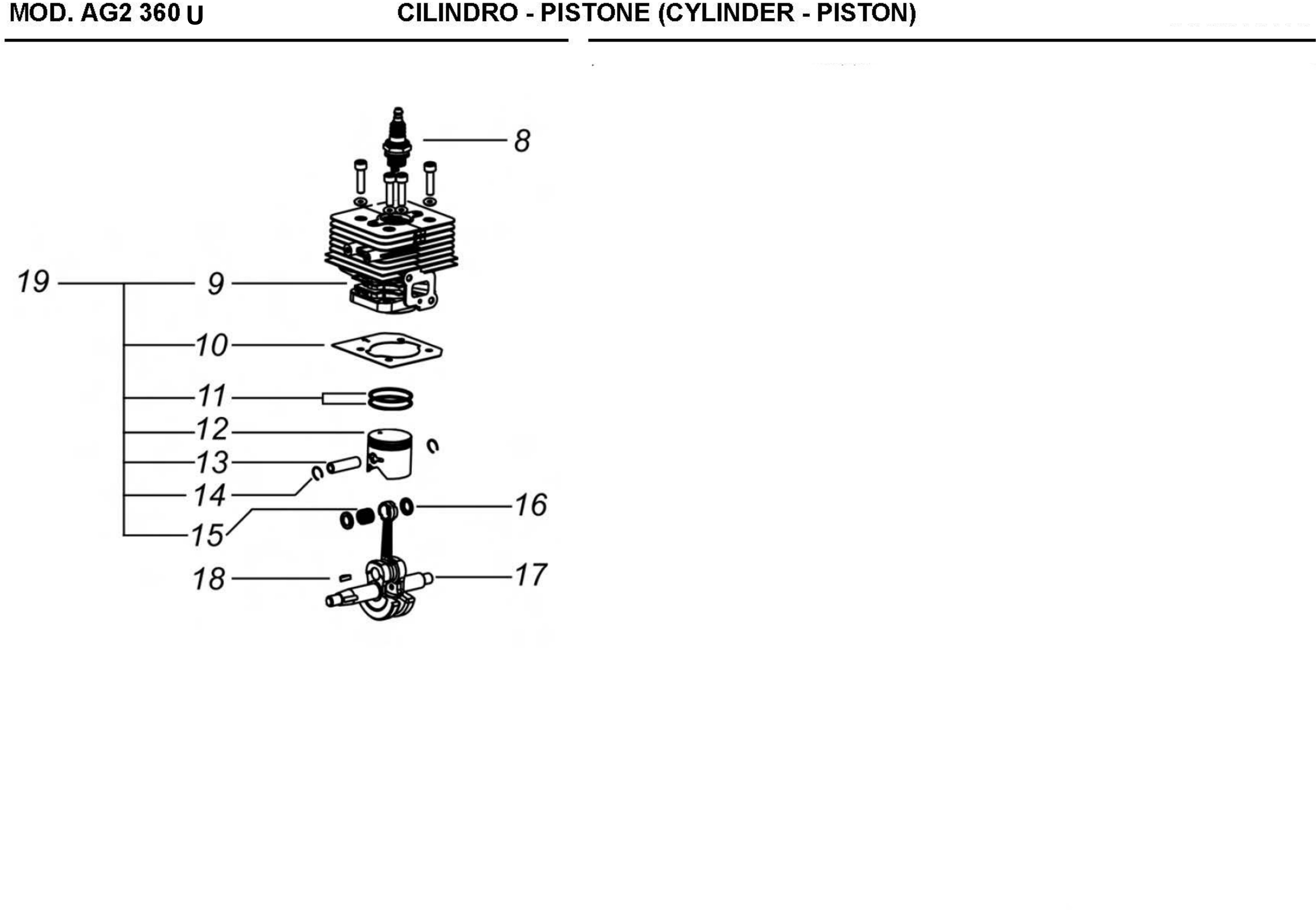 MOD. AG2 360 U

CILINDRO - PISTONE (CYLINDER - PISTON)

8
19
9
10
11
12
13
14
15
16
18
17