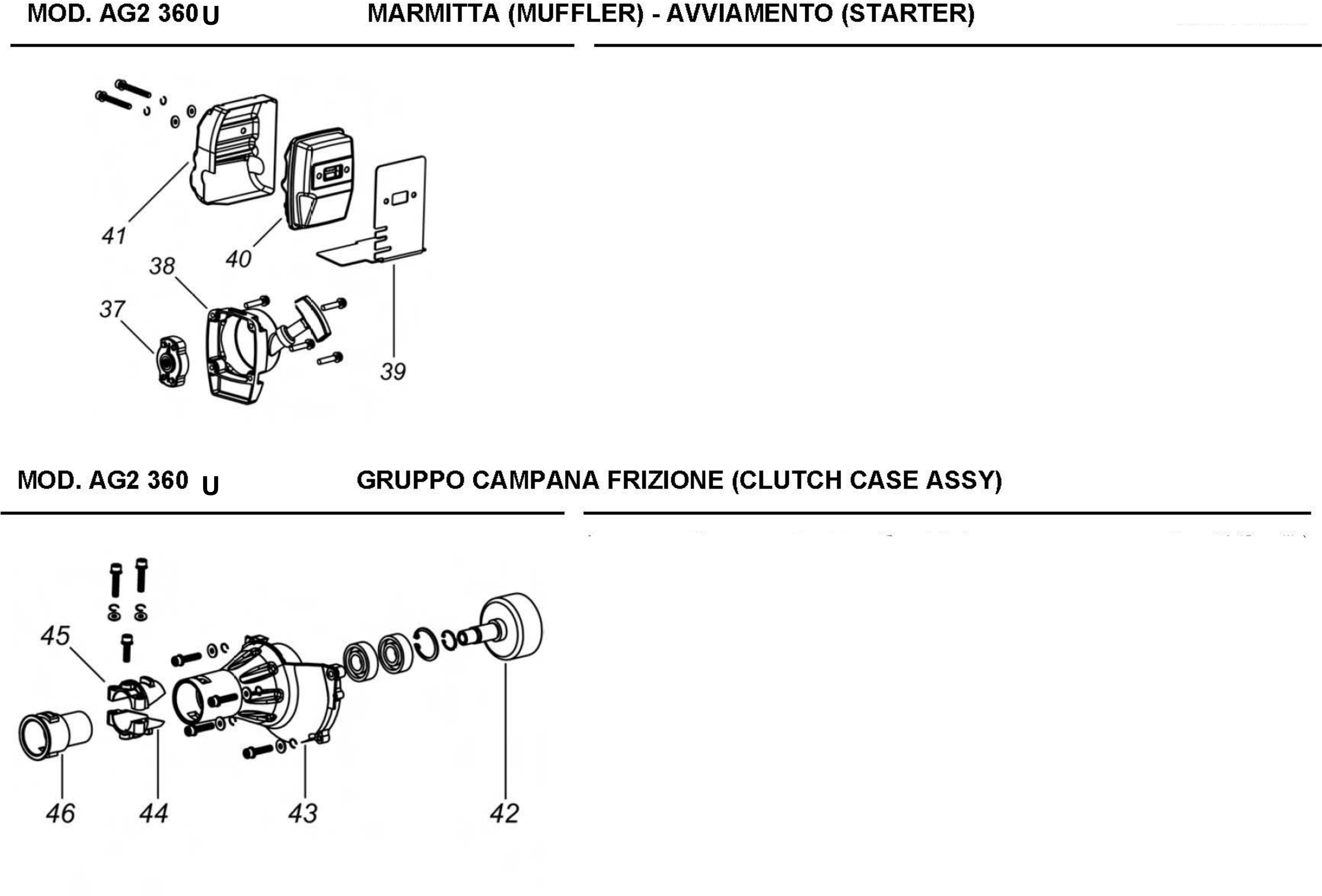 MOD. AG2 360 U

MARMITTA (MUFFLER) - AVVIAMENTO (STARTER)

41
40
38
37
39

MOD. AG2 360 U

GRUPPO CAMPANA FRIZIONE (CLUTCH CASE ASSY)

45
46
44
43
42