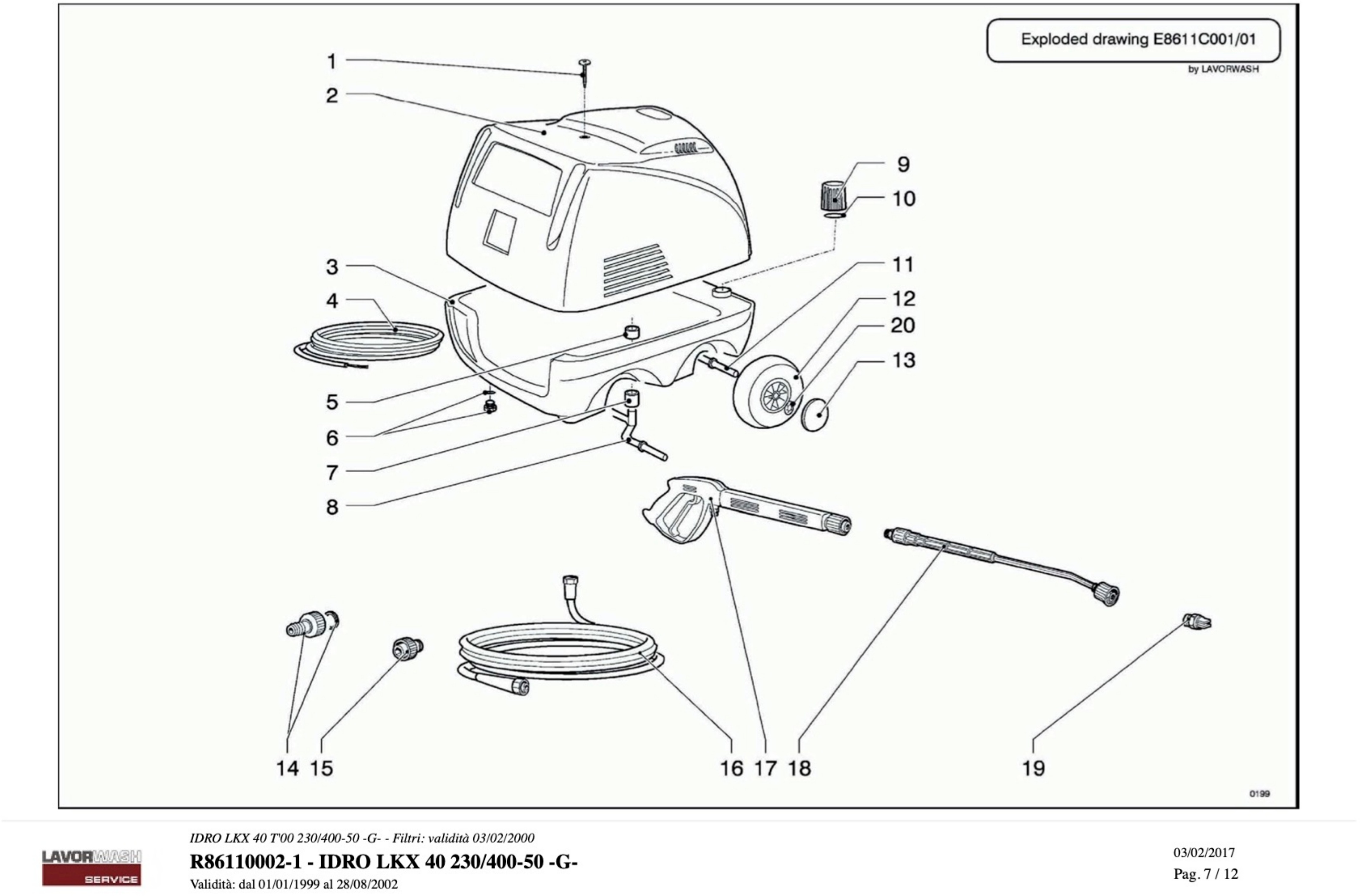 Exploded drawing E8611C001/01
by LAVORWASH

1
2
3
4
5
6
7
8
9
10
11
12
20
13
14 15
16 17 18
19

0199

LAVORWASH SERVICE

IDRO LKX 40 T'00 230/400-50 -G- - Filtri: validità 03/02/2000
R86110002-1 - IDRO LKX 40 230/400-50 -G-
Validità: dal 01/01/1999 al 28/08/2002

03/02/2017
Pag. 7 / 12