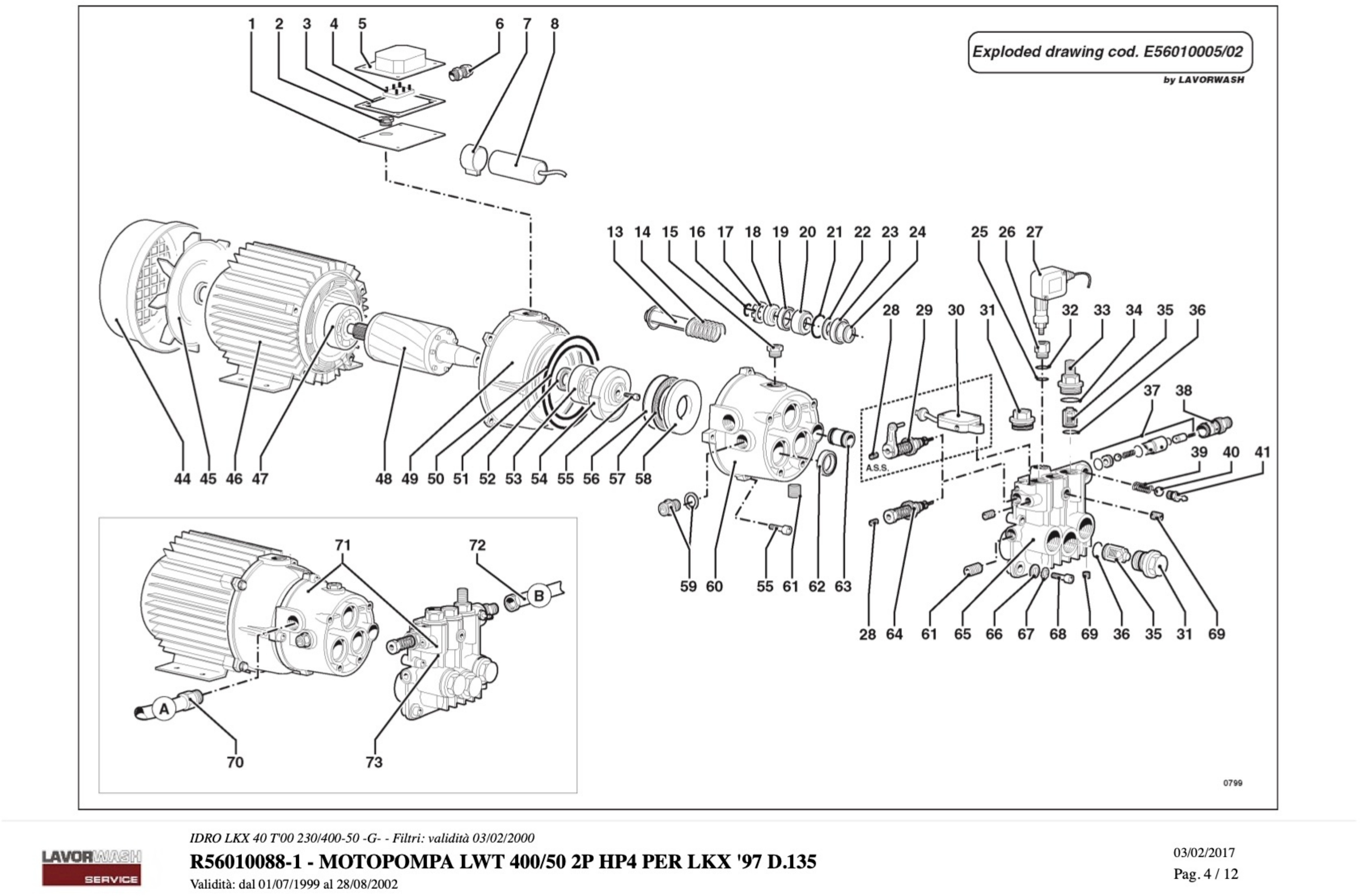 1 2 3 4 5 6 7 8

Exploded drawing cod. E56010005/02
by LAVORWASH

13 14 15 16 17 18 19 20 21 22 23 24

25 26 27

28 29 30 31 32 33 34 35 36

37 38

39 40 41

A.S.S.

44 45 46 47 48 49 50 51 52 53 54 55 56 57 58

59 60 55 61 62 63

28 64 61 65 66 67 68 69 36 35 31 69

71 72

B

A

70 73

0799

LAVORWASH SERVICE

IDRO LKX 40 T'00 230/400-50 -G- - Filtri: validità 03/02/2000
R56010088-1 - MOTOPOMPA LWT 400/50 2P HP4 PER LKX '97 D.135
Validità: dal 01/07/1999 al 28/08/2002

03/02/2017
Pag. 4 / 12