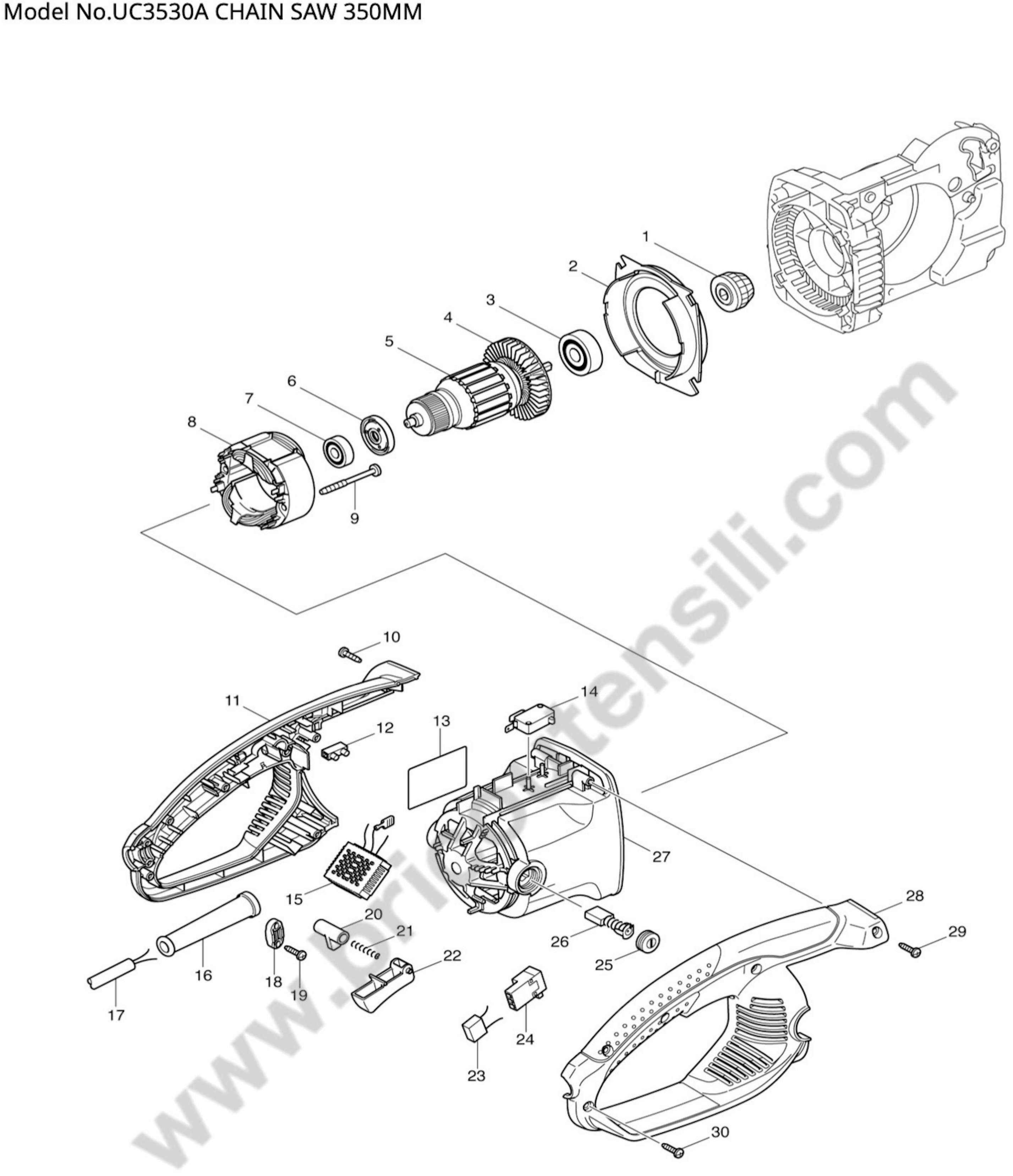 Model No.UC3530A CHAIN SAW 350MM

1
2
3
4
5
6
7
8
9
10
11
12
13
14
15
16
17
18
19
20
21
22
23
24
25
26
27
28
29
30

www.bricoutensili.com