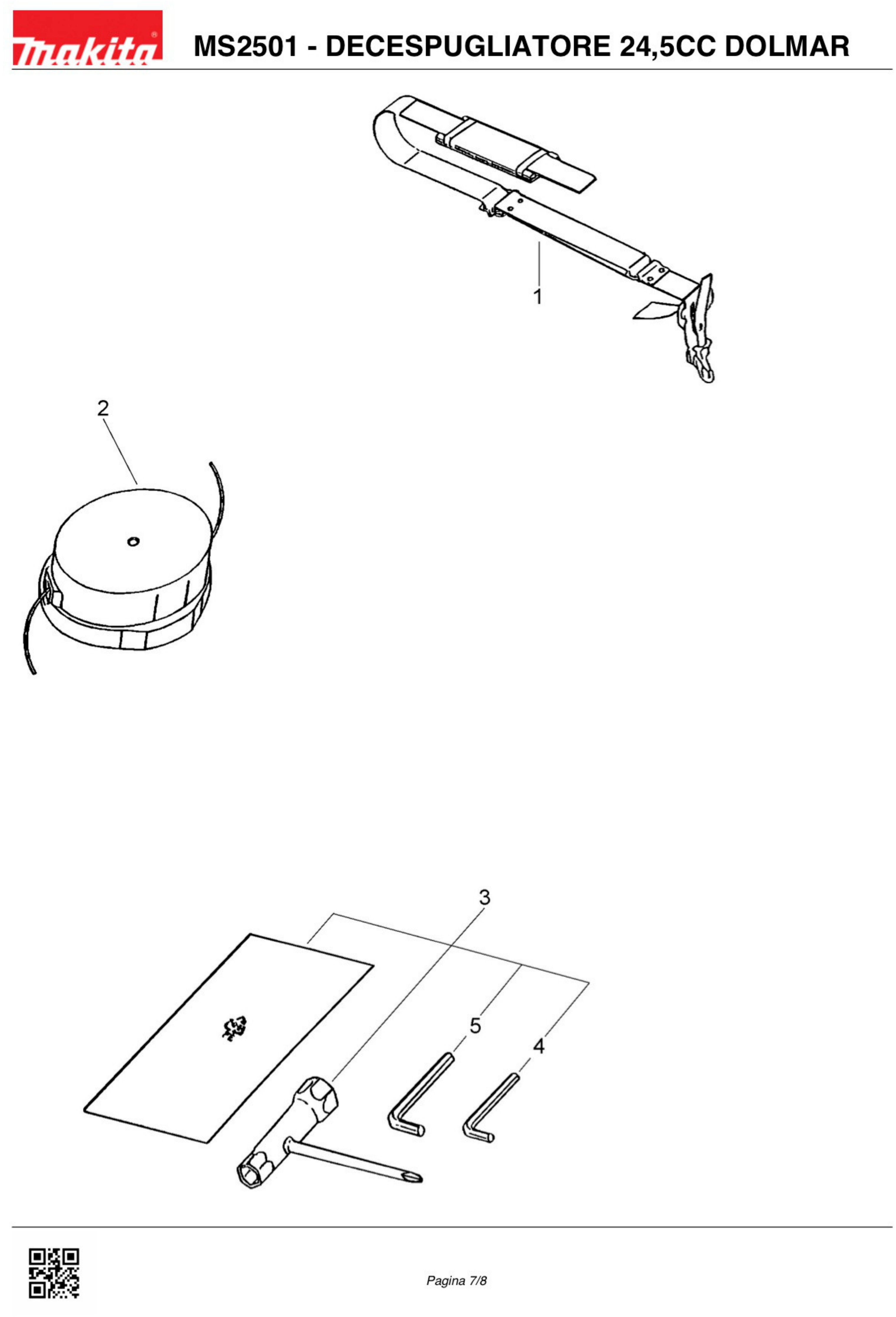 makita®

MS2501 - DECESPUGLIATORE 24,5CC DOLMAR

1

2

3

5

4

Pagina 7/8