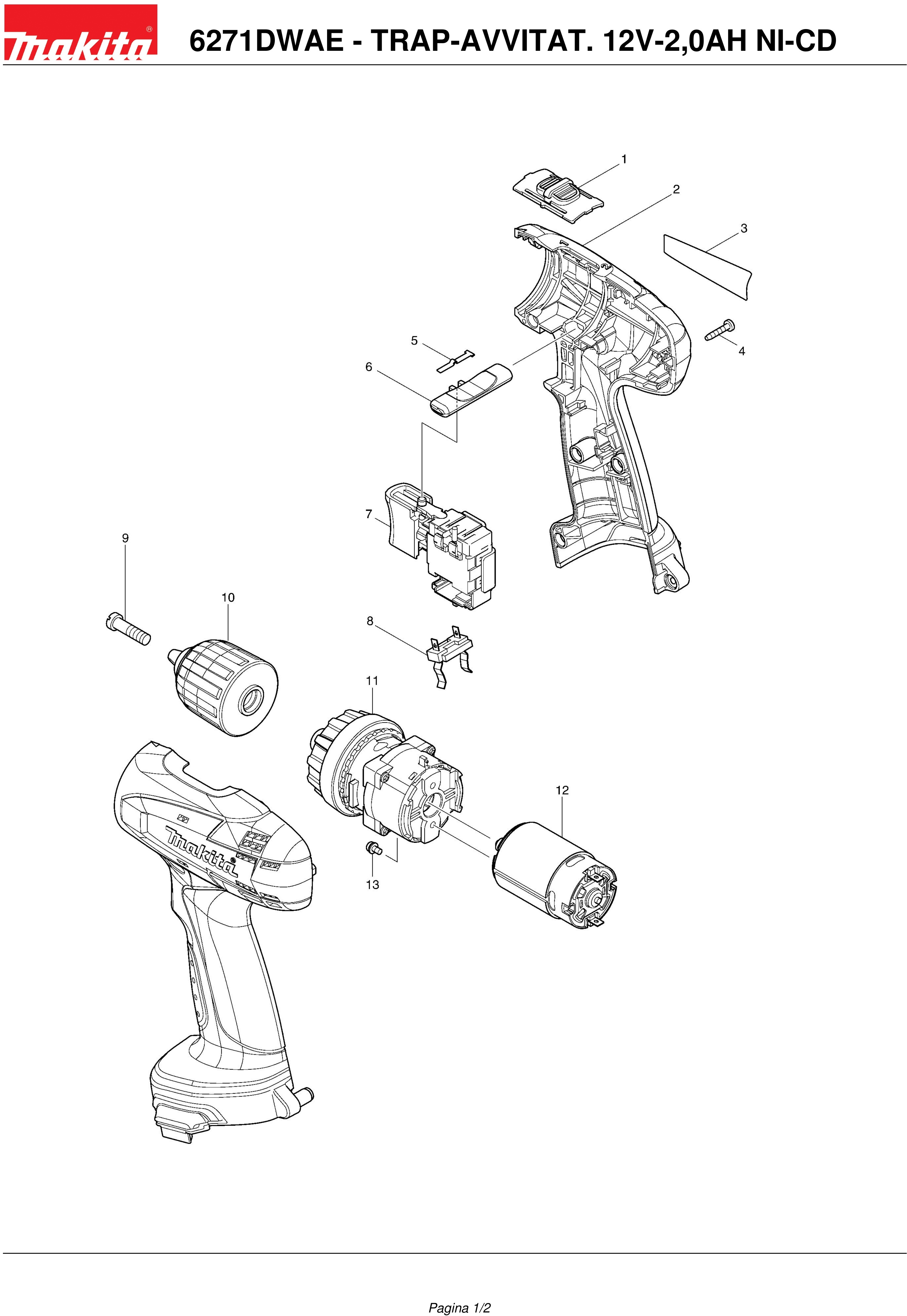 makita®

6271DWAE - TRAP-AVVITAT. 12V-2,0AH NI-CD

1
2
3
4
5
6
7
8
9
10
11
12
13

makita®

Pagina 1/2