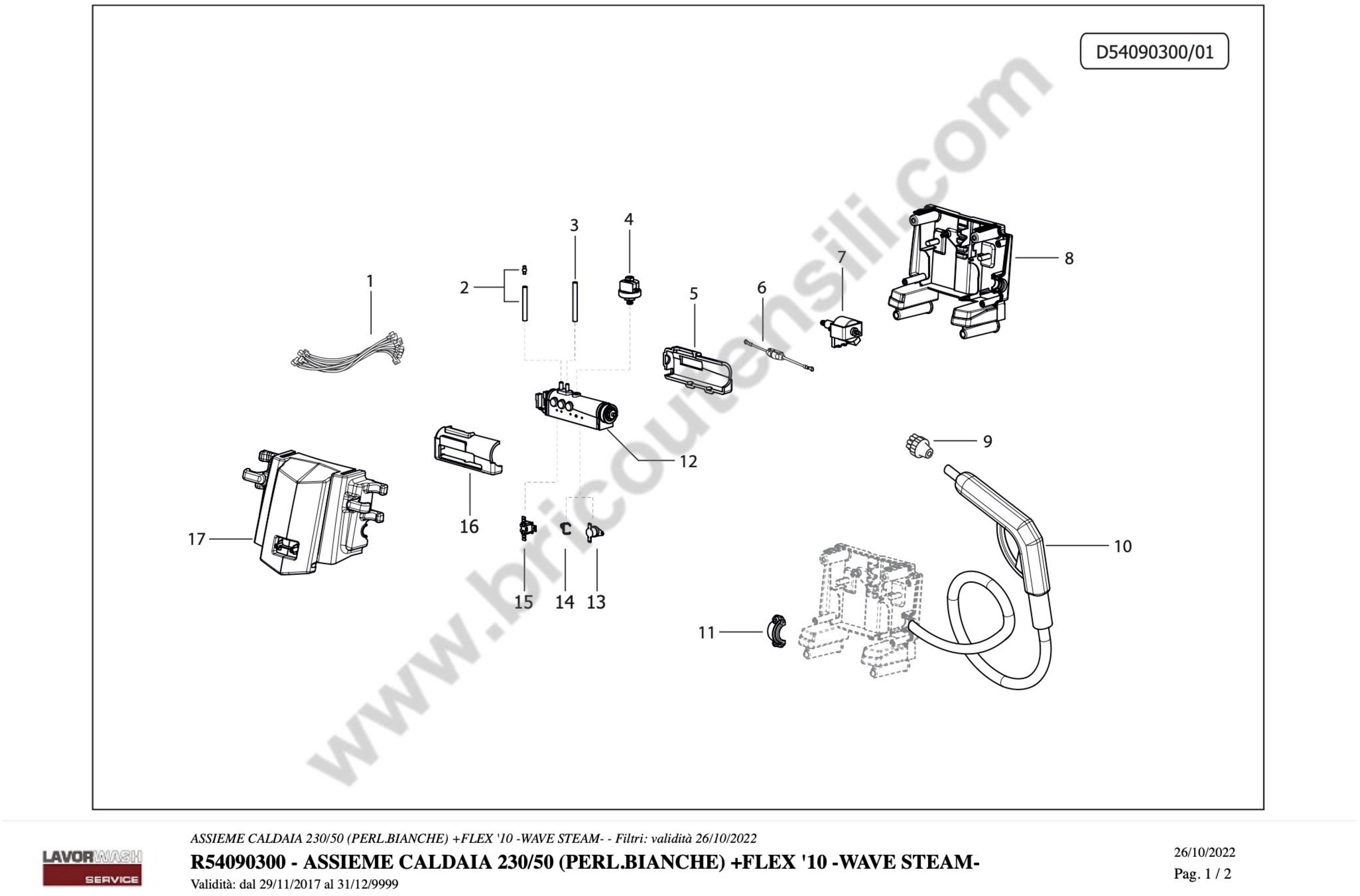 D54090300/01

www.bricoutensili.com

1
2
3
4
5
6
7
8
9
10
11
12
13
14
15
16
17

LAVORWASH
SERVICE

ASSIEME CALDAIA 230/50 (PERL.BIANCHE) +FLEX '10 -WAVE STEAM- - Filtri: validità 26/10/2022
R54090300 - ASSIEME CALDAIA 230/50 (PERL.BIANCHE) +FLEX '10 -WAVE STEAM-
Validità: dal 29/11/2017 al 31/12/9999

26/10/2022
Pag. 1 / 2