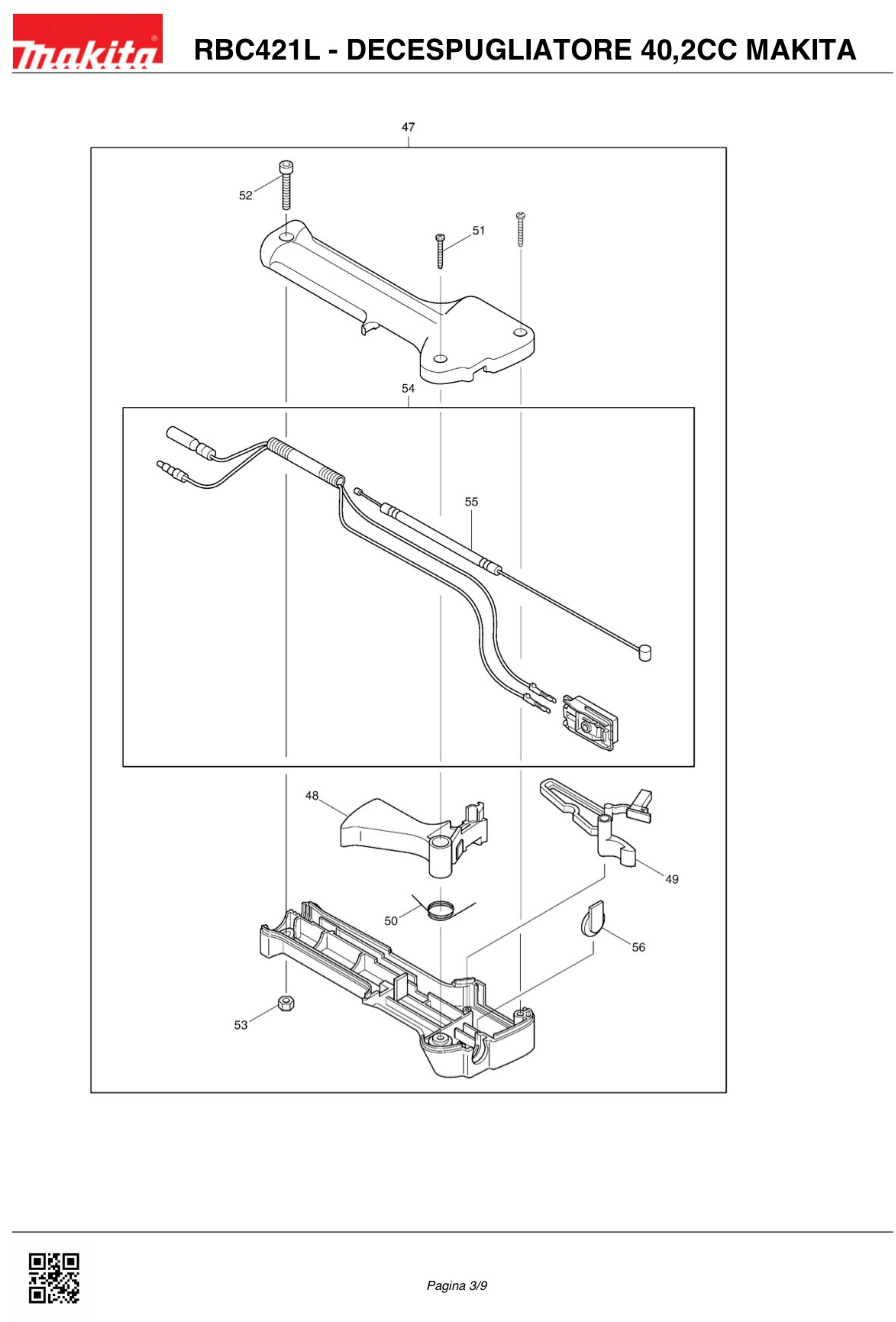 makita®

RBC421L - DECESPUGLIATORE 40,2CC MAKITA

47

52

51

54

55

48

49

50

56

53

Pagina 3/9