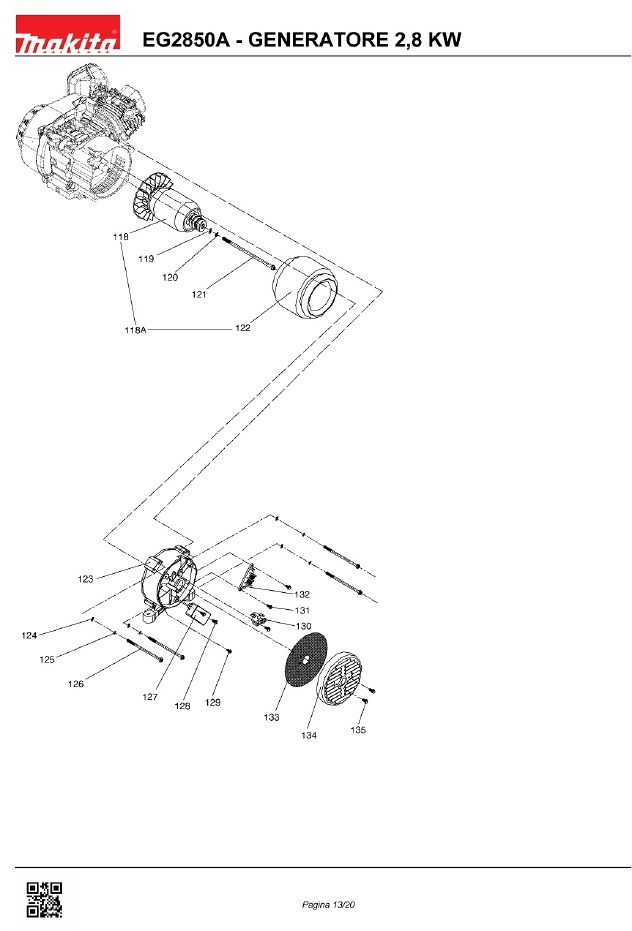 makita EG2850A - GENERATORE 2,8 KW

118
119
120
121
118A
122

123
132
131
130
124
125
126
127
128
129
133
134
135

Pagina 13/20