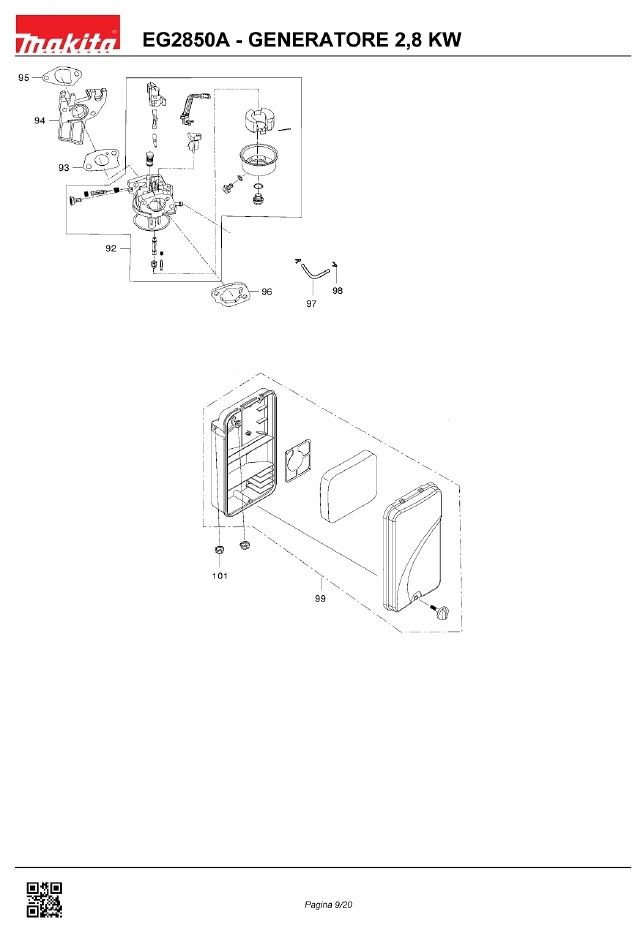 makita

EG2850A - GENERATORE 2,8 KW

95
94
93
92
96
97
98

101
99

Pagina 9/20