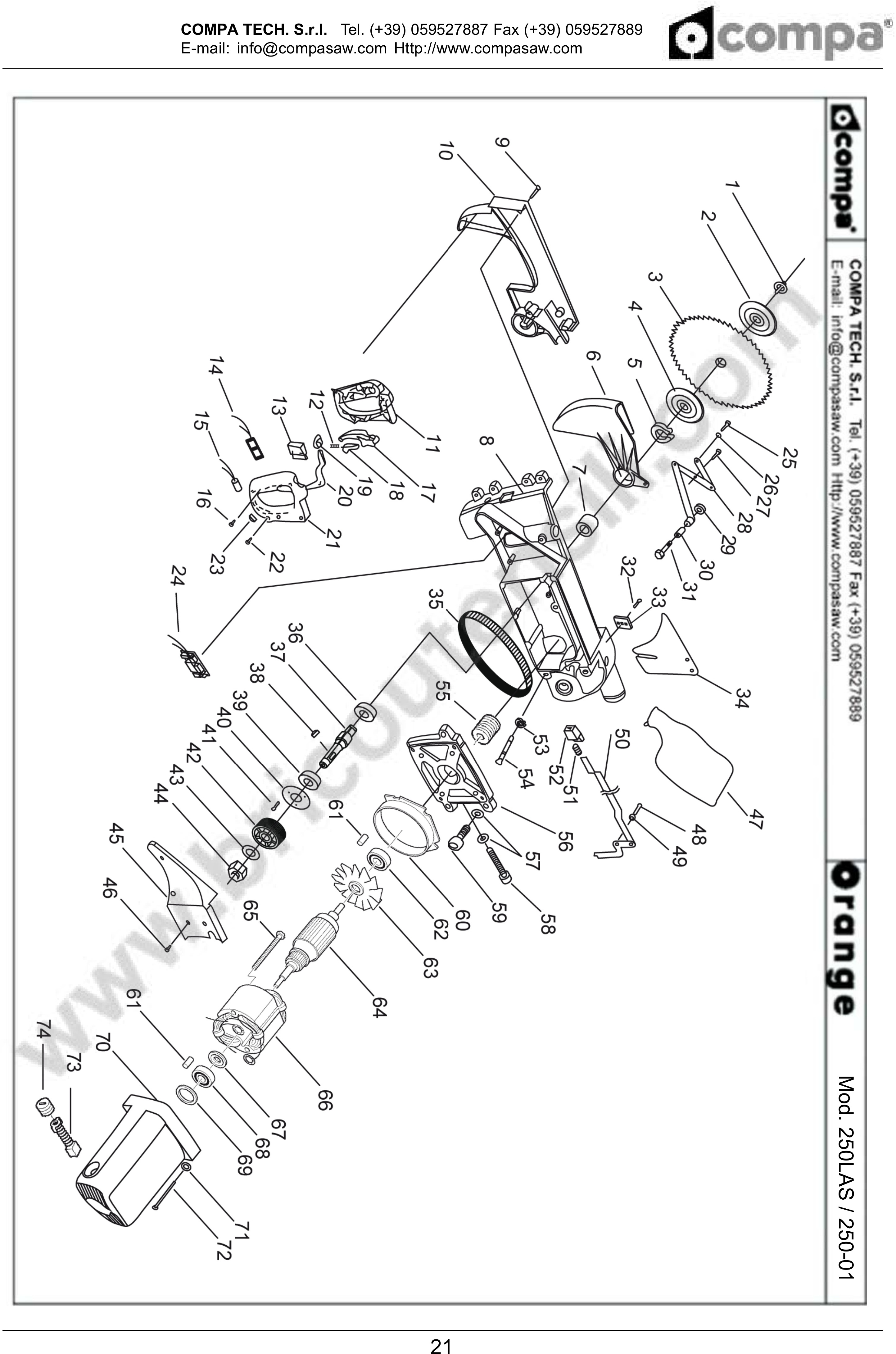 COMPA TECH. S.r.l. Tel. (+39) 059527887 Fax (+39) 059527889
E-mail: info@compasaw.com Http://www.compasaw.com

compa®

compa®

COMPA TECH. S.r.l. Tel. (+39) 059527887 Fax (+39) 059527889
E-mail: info@compasaw.com Http://www.compasaw.com

orange

Mod. 250LAS / 250-01

www.bricoutensili.com

1 2 3 4 5 6 7 8 9 10 11 12 13 14 15 16 17 18 19 20 21 22 23 24 25 26 27 28 29 30 31 32 33 34 35 36 37 38 39 40 41 42 43 44 45 46 47 48 49 50 51 52 53 54 55 56 57 58 59 60 61 62 63 64 65 61 66 67 68 69 70 71 72 73 74

21