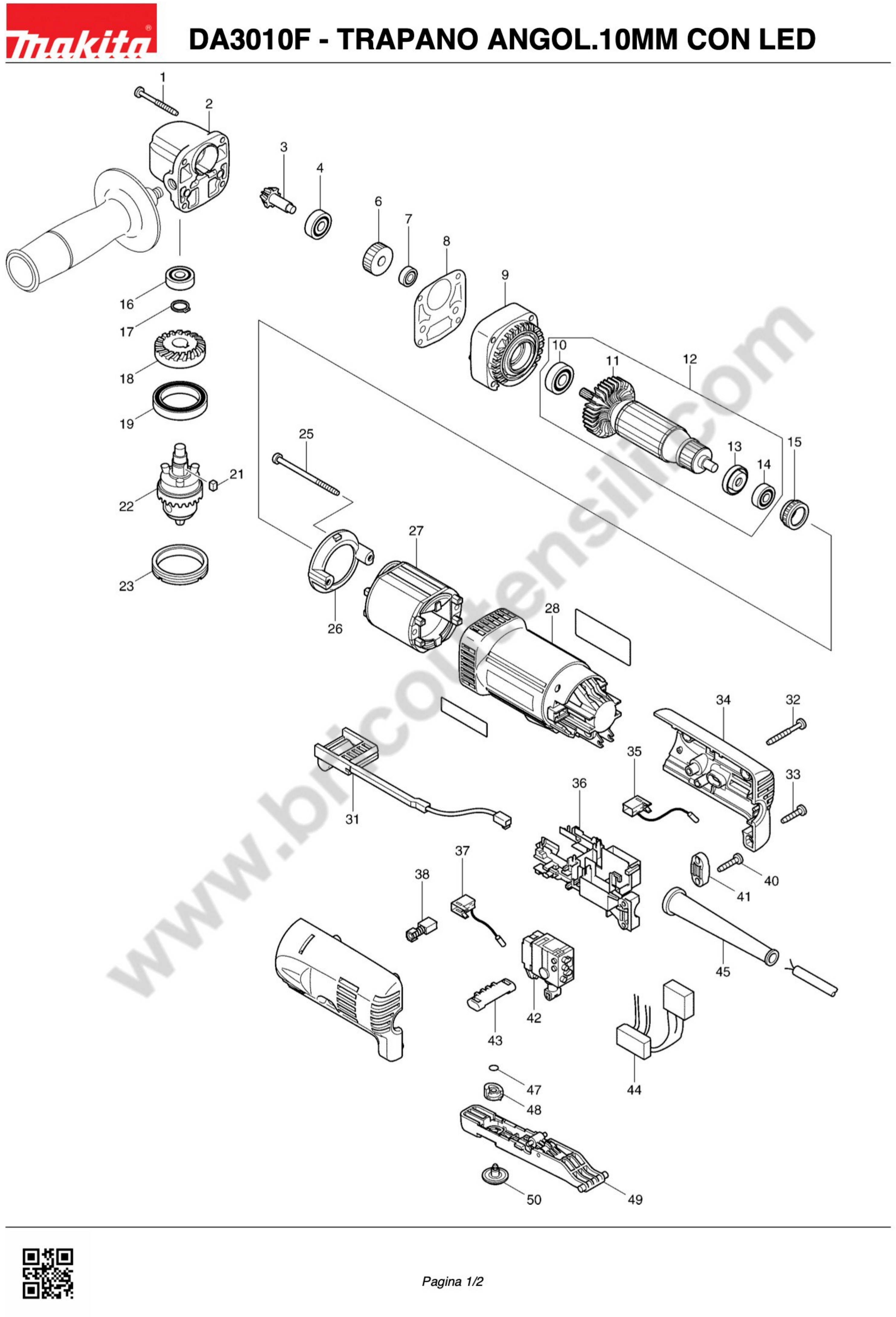 makita®

DA3010F - TRAPANO ANGOL.10MM CON LED

1
2
3
4
6
7
8
9
10
11
12
13
14
15
16
17
18
19
21
22
23
25
26
27
28
31
32
33
34
35
36
37
38
40
41
42
43
44
45
47
48
49
50

www.bricoutensili.com

Pagina 1/2