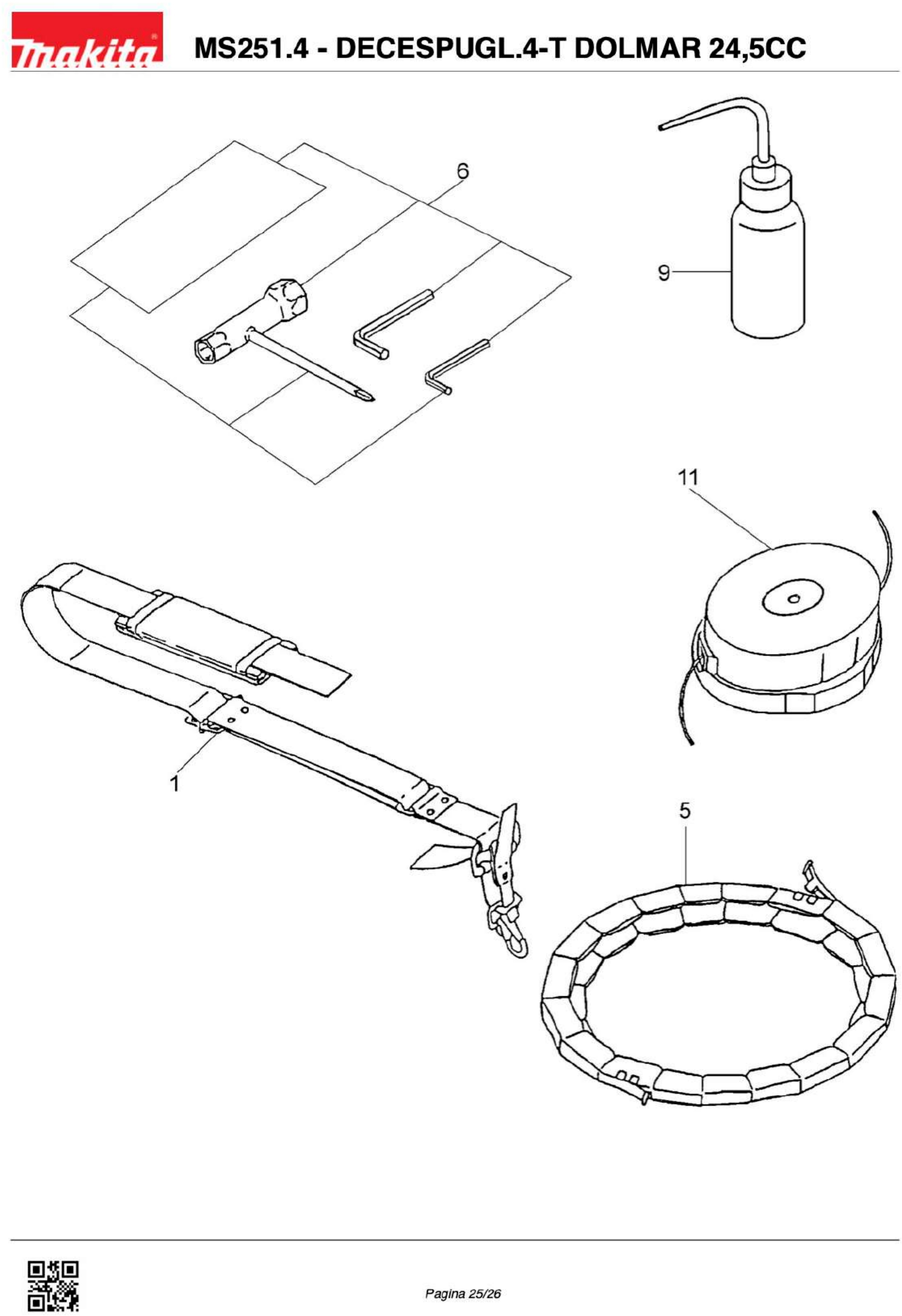 makita

MS251.4 - DECESPUGL.4-T DOLMAR 24,5CC

6

9

11

1

5

Pagina 25/26