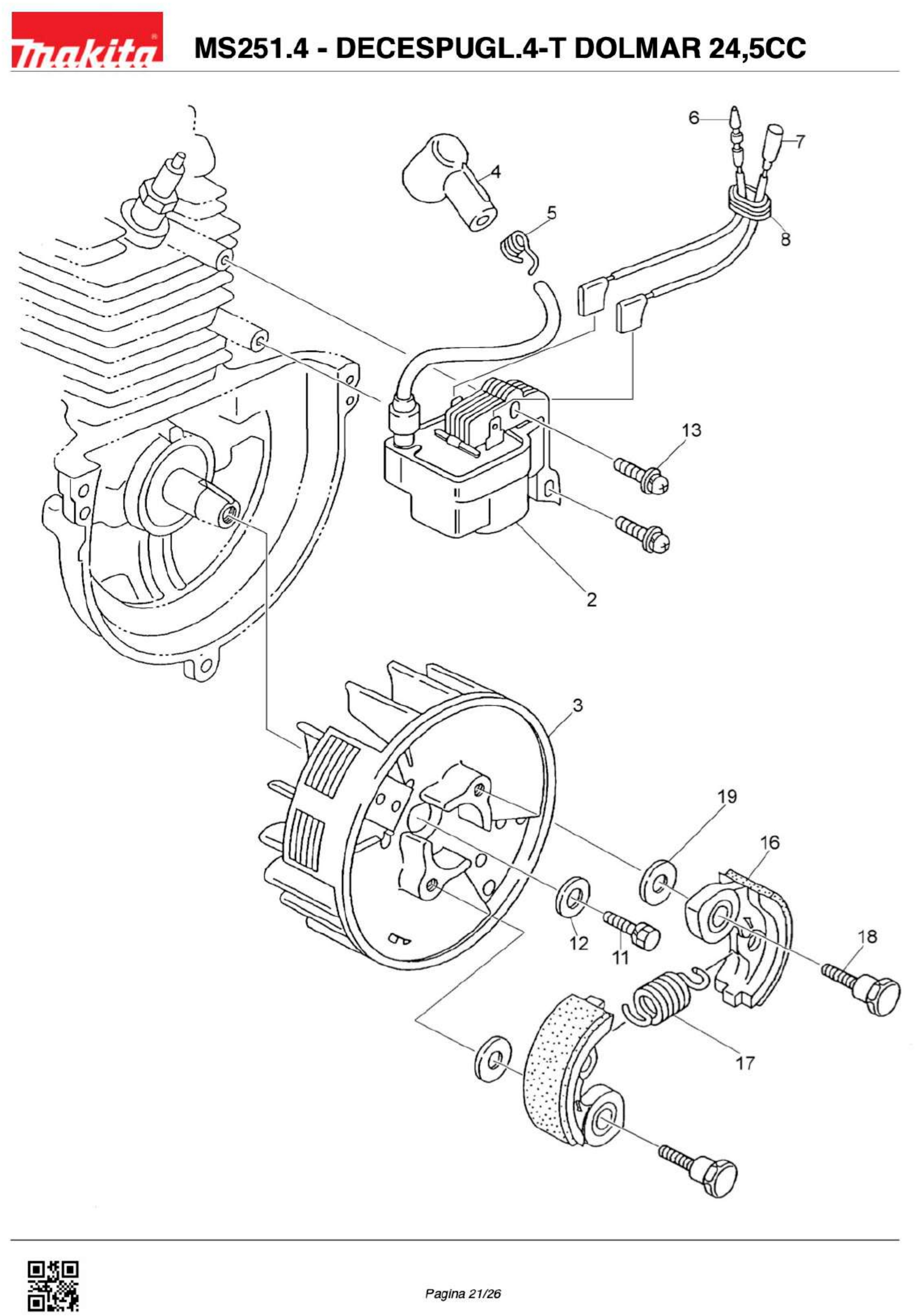 makita

MS251.4 - DECESPUGL.4-T DOLMAR 24,5CC

6
7
4
5
8
13
2
3
19
16
12
11
18
17

Pagina 21/26