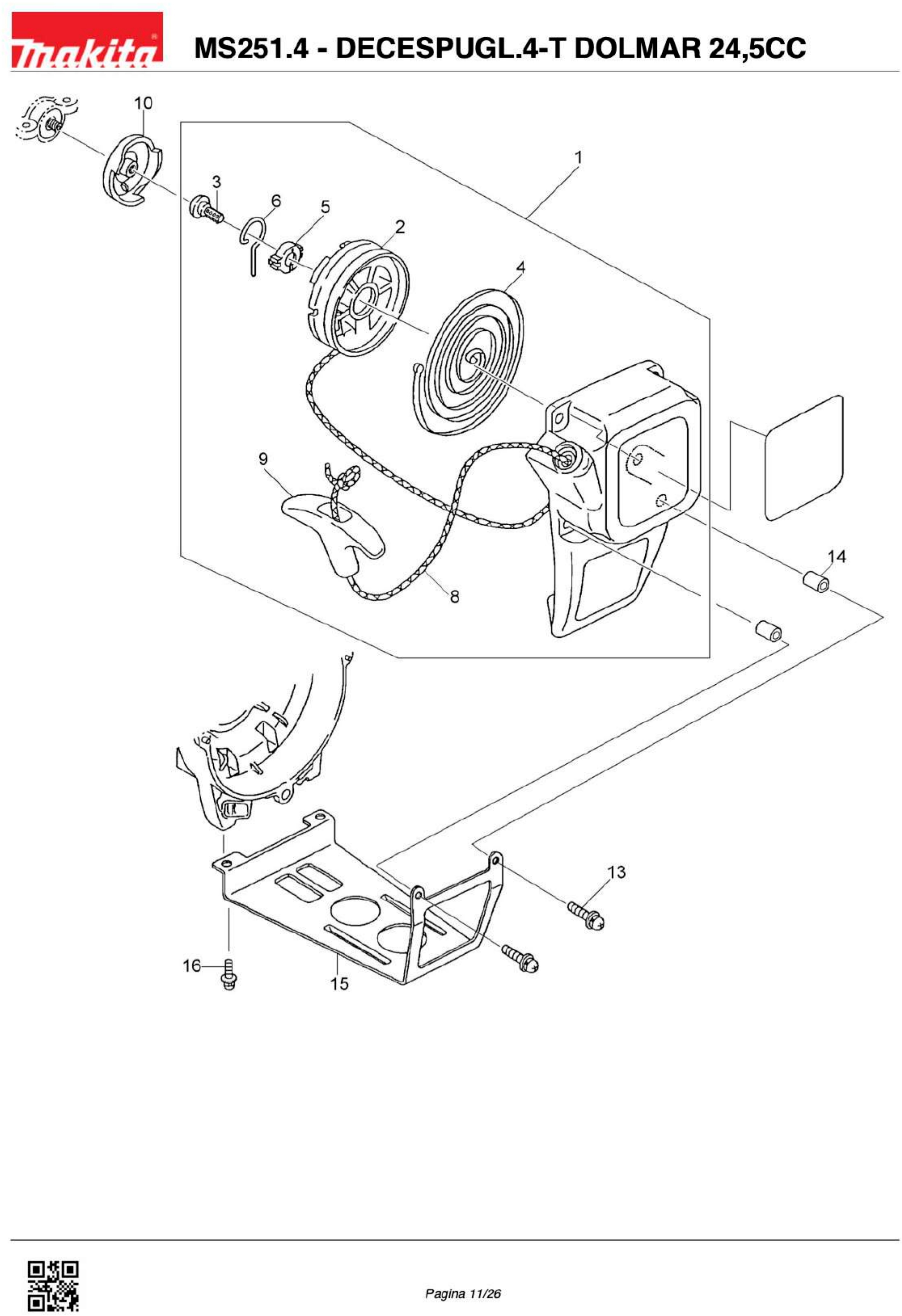 makita

MS251.4 - DECESPUGL.4-T DOLMAR 24,5CC

10
1
3
6
5
2
4
9
8
14
13
16
15

Pagina 11/26