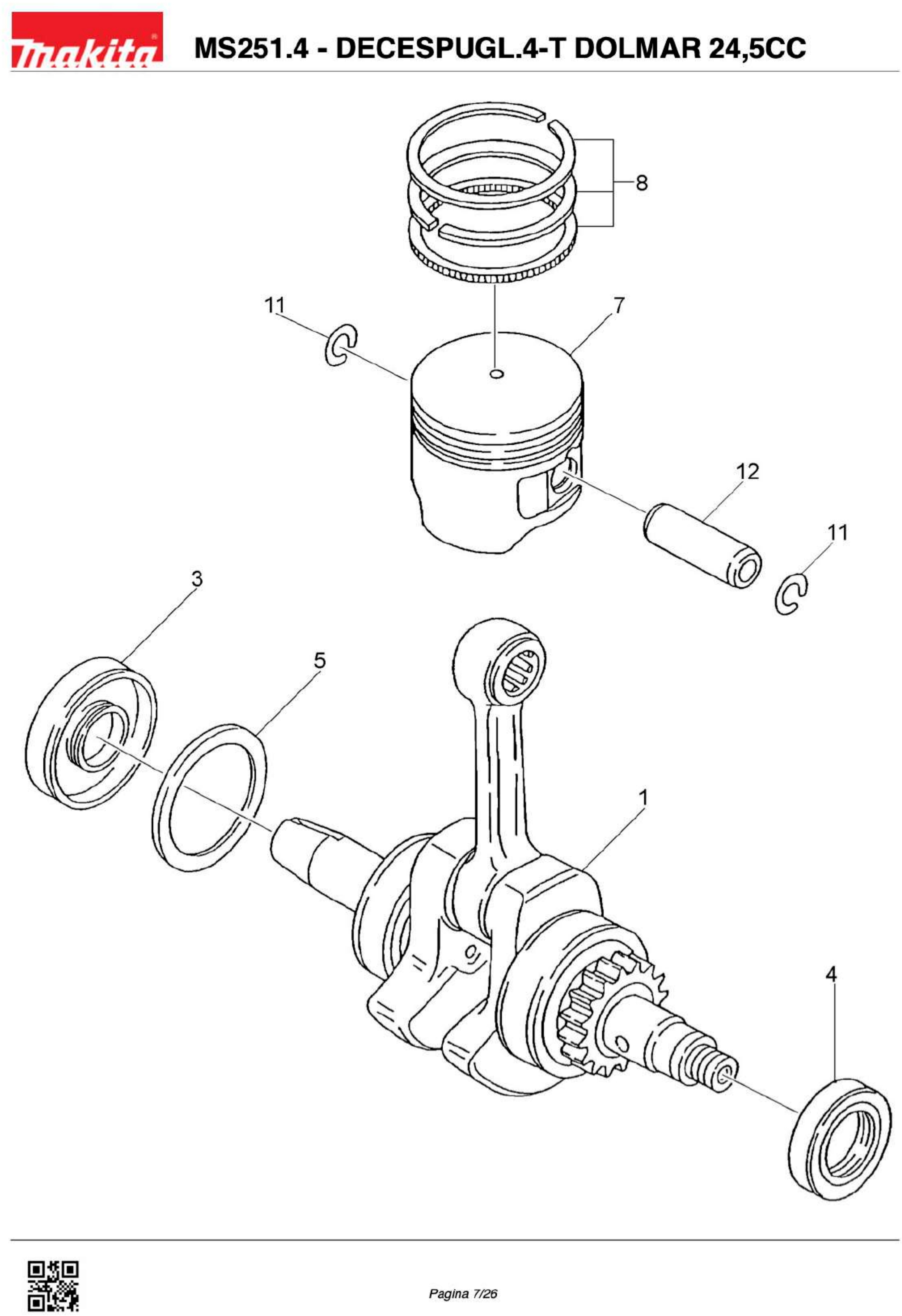 makita

MS251.4 - DECESPUGL.4-T DOLMAR 24,5CC

8

11

7

12

11

3

5

1

4

Pagina 7/26