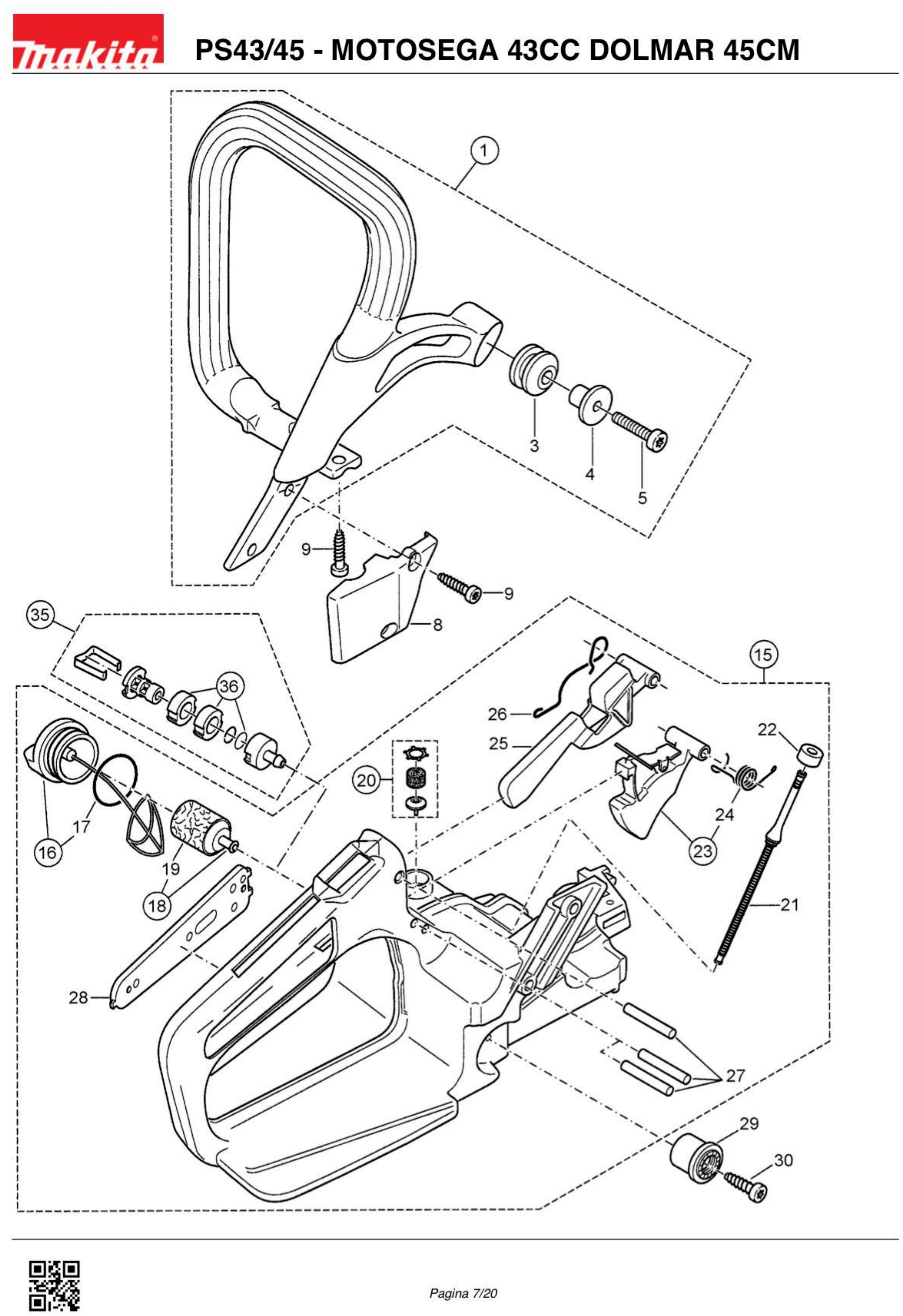 makita

PS43/45 - MOTOSEGA 43CC DOLMAR 45CM

1
3
4
5
9
9
8
35
36
15
26
25
22
24
23
20
21
16
17
19
18
28
27
29
30

Pagina 7/20