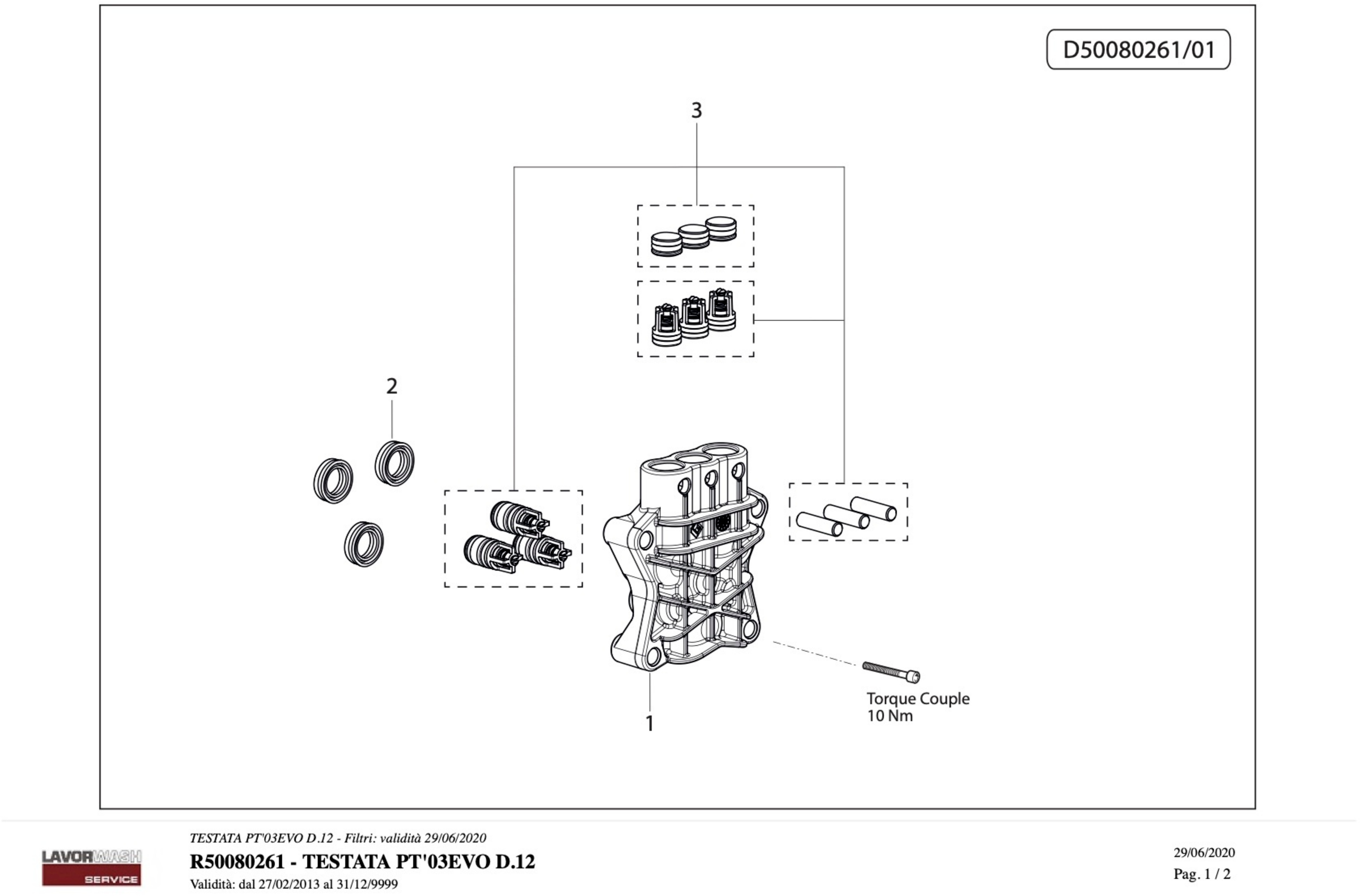 D50080261/01

3

2

1

Torque Couple
10 Nm

LAVORWASH
SERVICE

TESTATA PT'03EVO D.12 - Filtri: validità 29/06/2020

R50080261 - TESTATA PT'03EVO D.12

Validità: dal 27/02/2013 al 31/12/9999

29/06/2020

Pag. 1 / 2