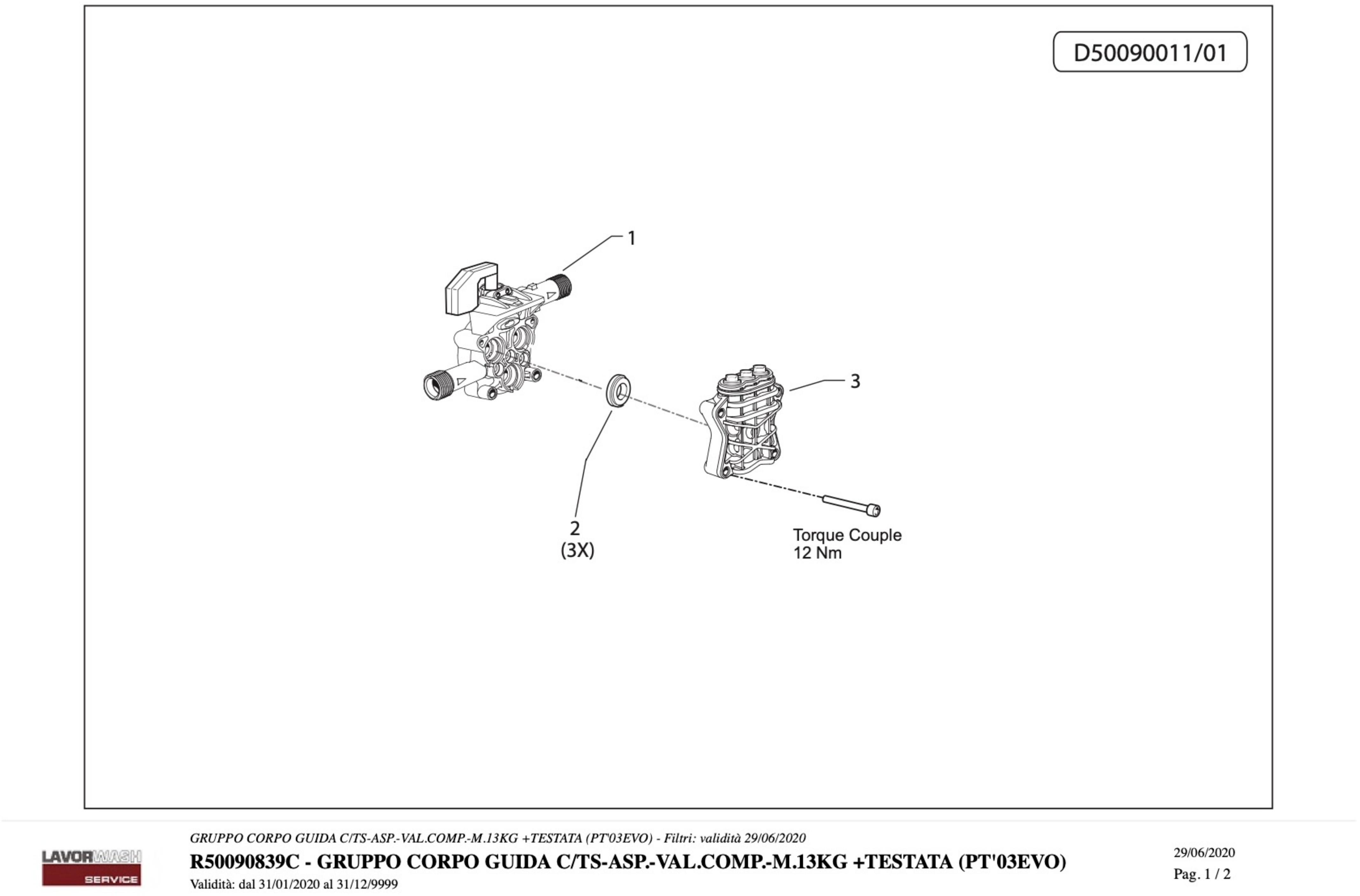 D50090011/01

1

3

2
(3X)

Torque Couple
12 Nm

LAVORWASH
SERVICE

GRUPPO CORPO GUIDA C/TS-ASP.-VAL.COMP.-M.13KG +TESTATA (PT'03EVO) - Filtri: validità 29/06/2020

R50090839C - GRUPPO CORPO GUIDA C/TS-ASP.-VAL.COMP.-M.13KG +TESTATA (PT'03EVO)

Validità: dal 31/01/2020 al 31/12/9999

29/06/2020
Pag. 1 / 2