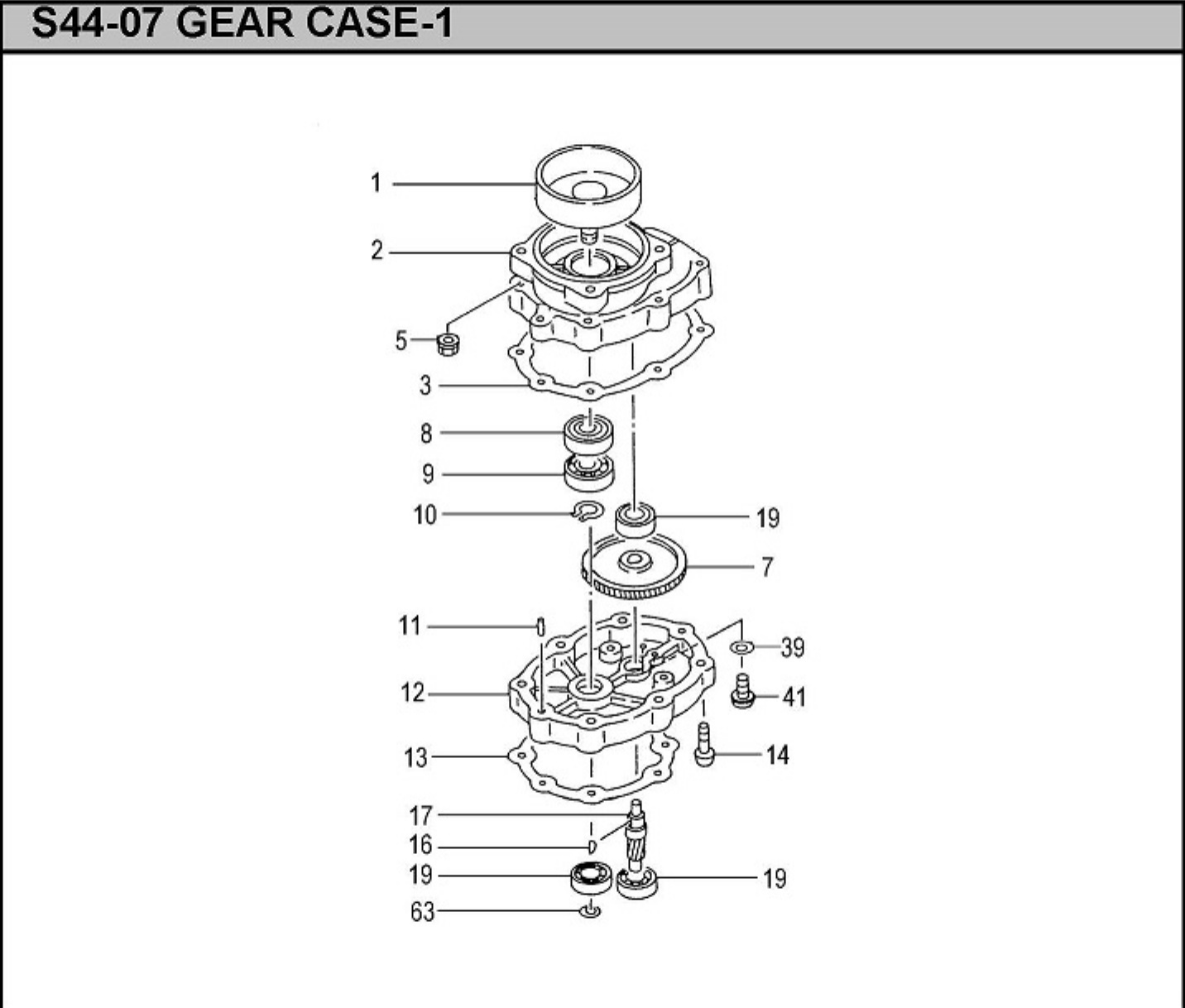 S44-07 GEAR CASE-1

1
2
5
3
8
9
10
19
7
11
39
12
41
13
14
17
16
19
19
63