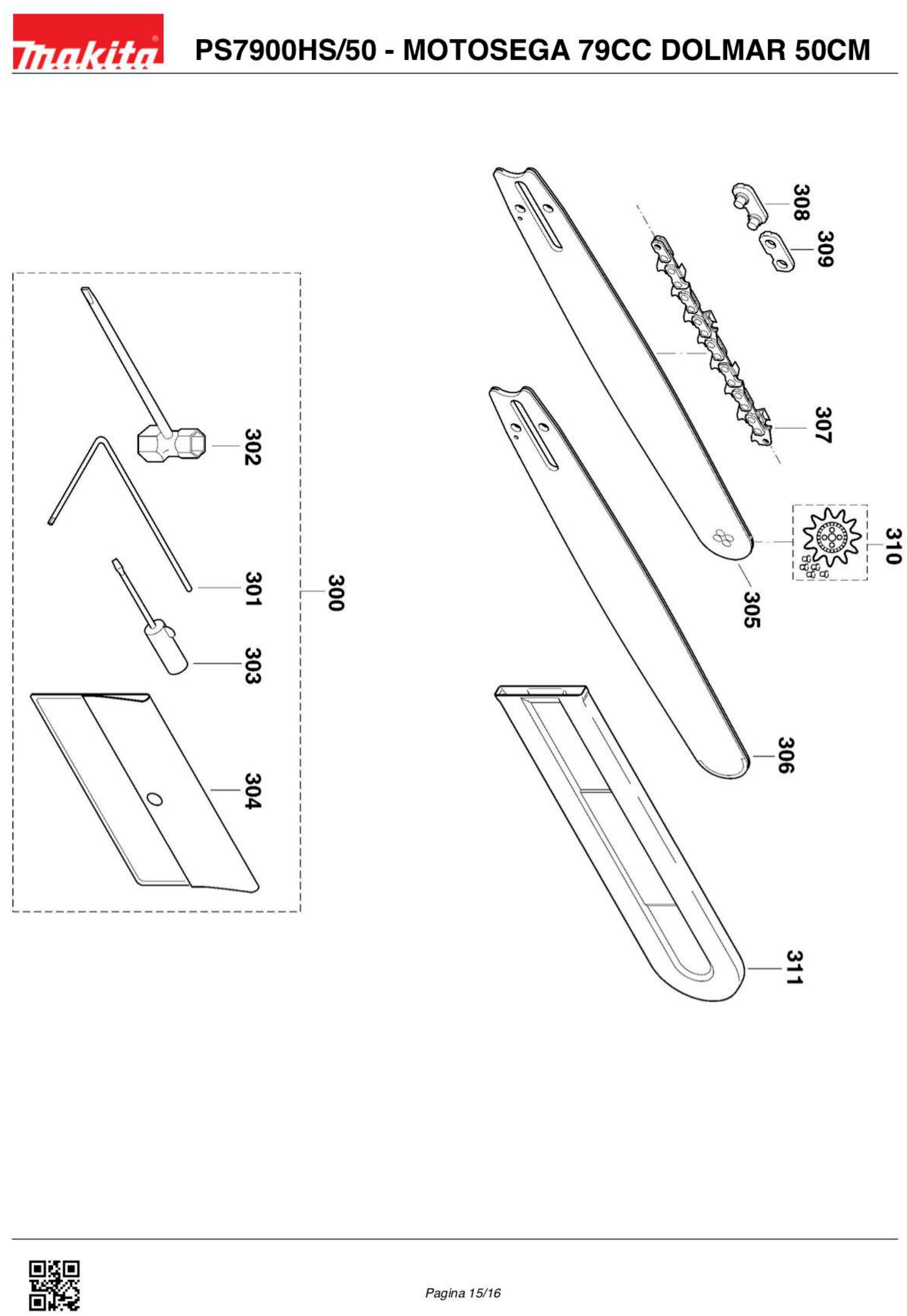 makita

PS7900HS/50 - MOTOSEGA 79CC DOLMAR 50CM

308
309
307
310
305
306
311
302
301
300
303
304

Pagina 15/16