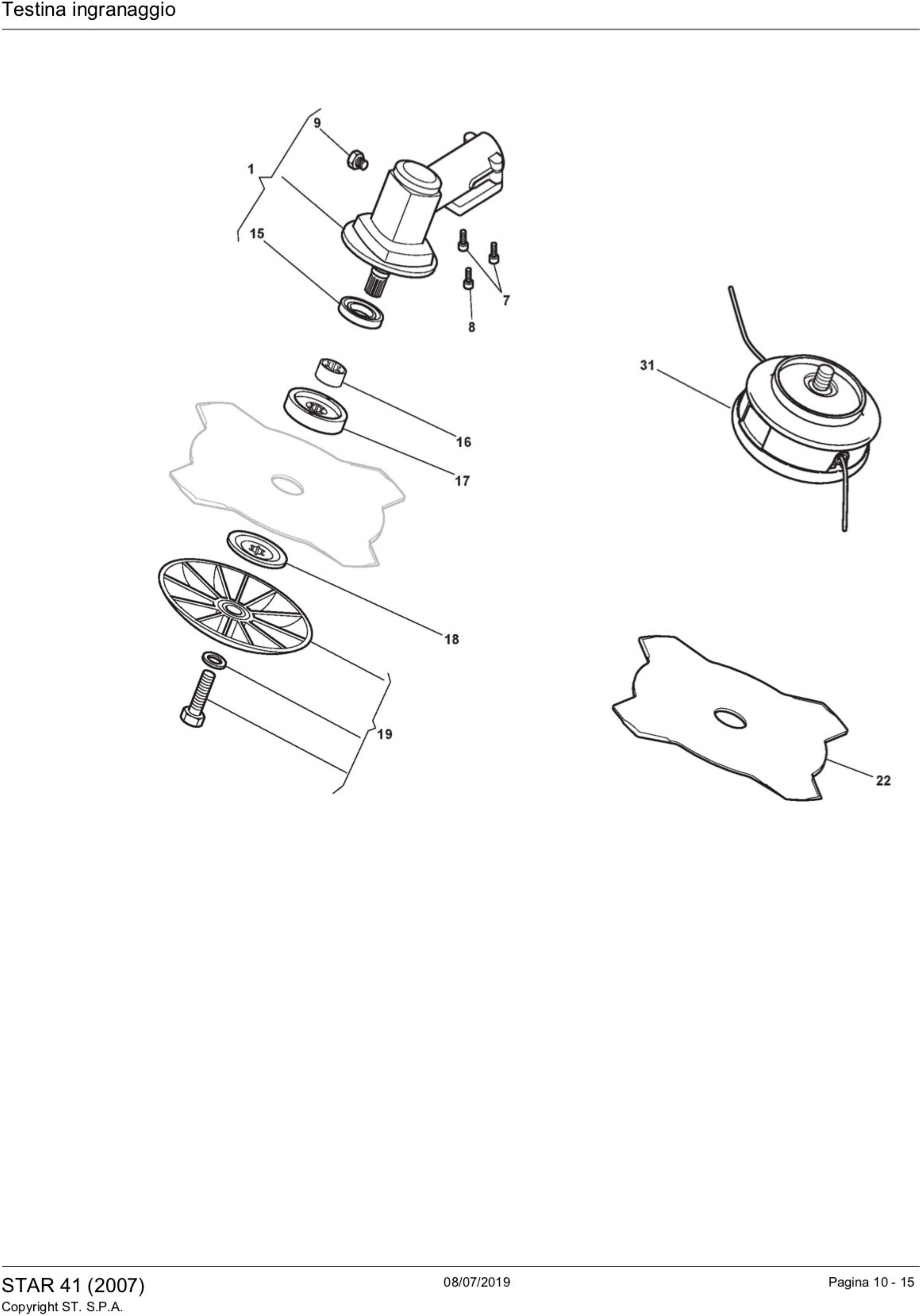 Testina ingranaggio

9
1
15
7
8
31
16
17
18
19
22

STAR 41 (2007)
Copyright ST. S.P.A.
08/07/2019
Pagina 10 - 15