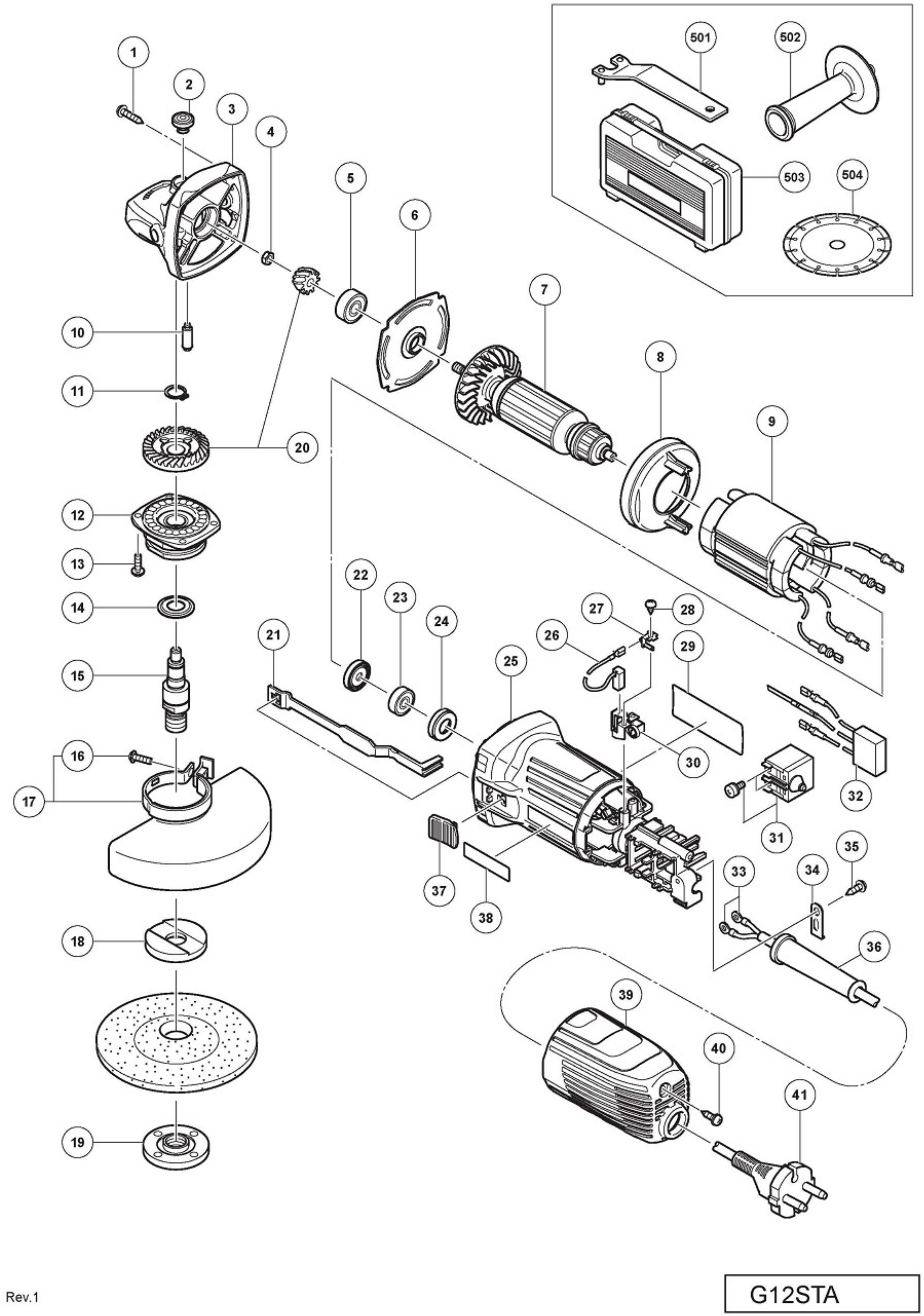 501
502
503
504
1
2
3
4
5
6
7
8
9
10
11
20
12
13
14
15
16
17
18
19
21
22
23
24
25
26
27
28
29
30
31
32
33
34
35
36
37
38
39
40
41

Rev.1

G12STA