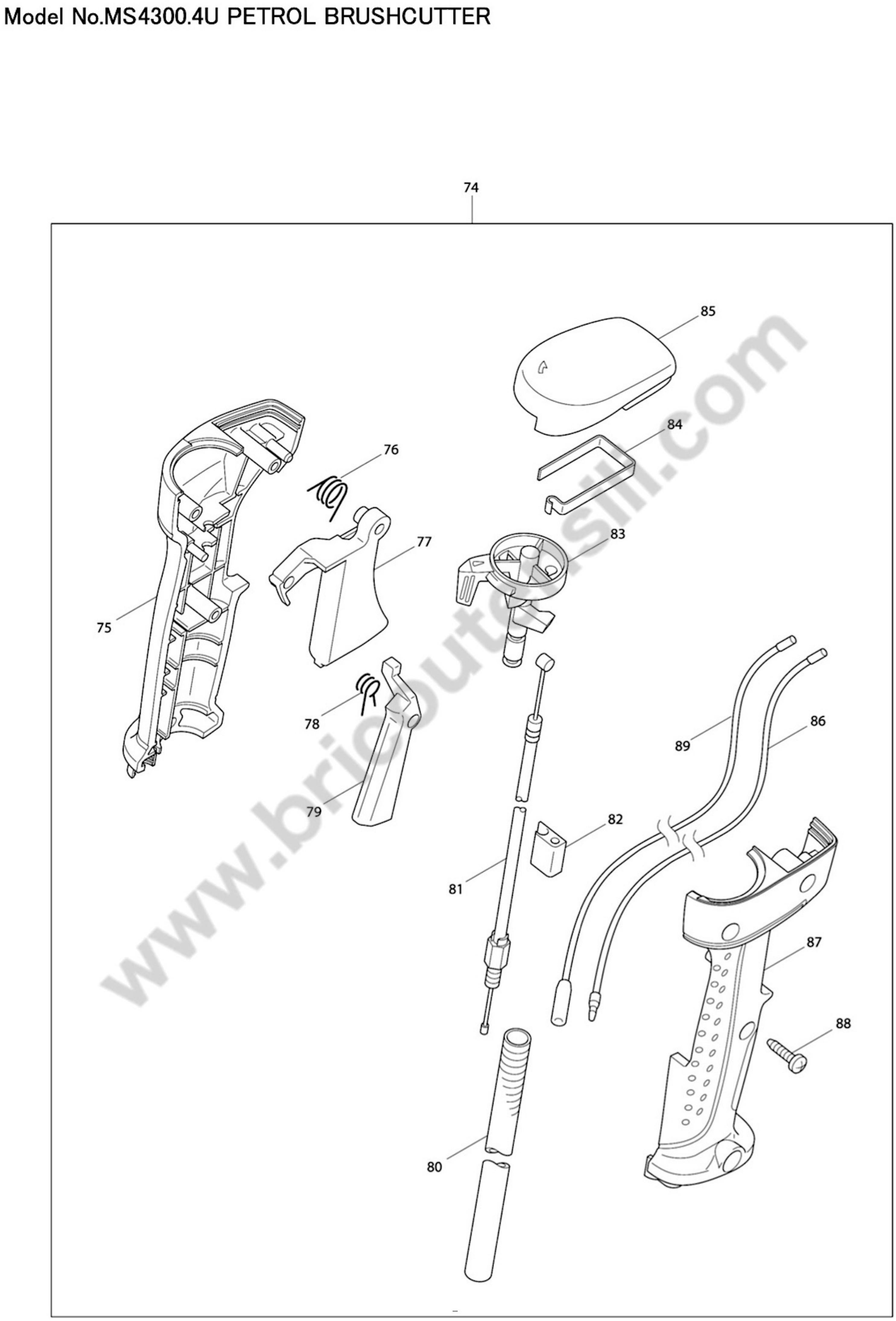 Model No.MS4300.4U PETROL BRUSHCUTTER

74

85

84

76

83

77

75

78

89

86

79

82

81

87

88

80

www.bricoutensili.com