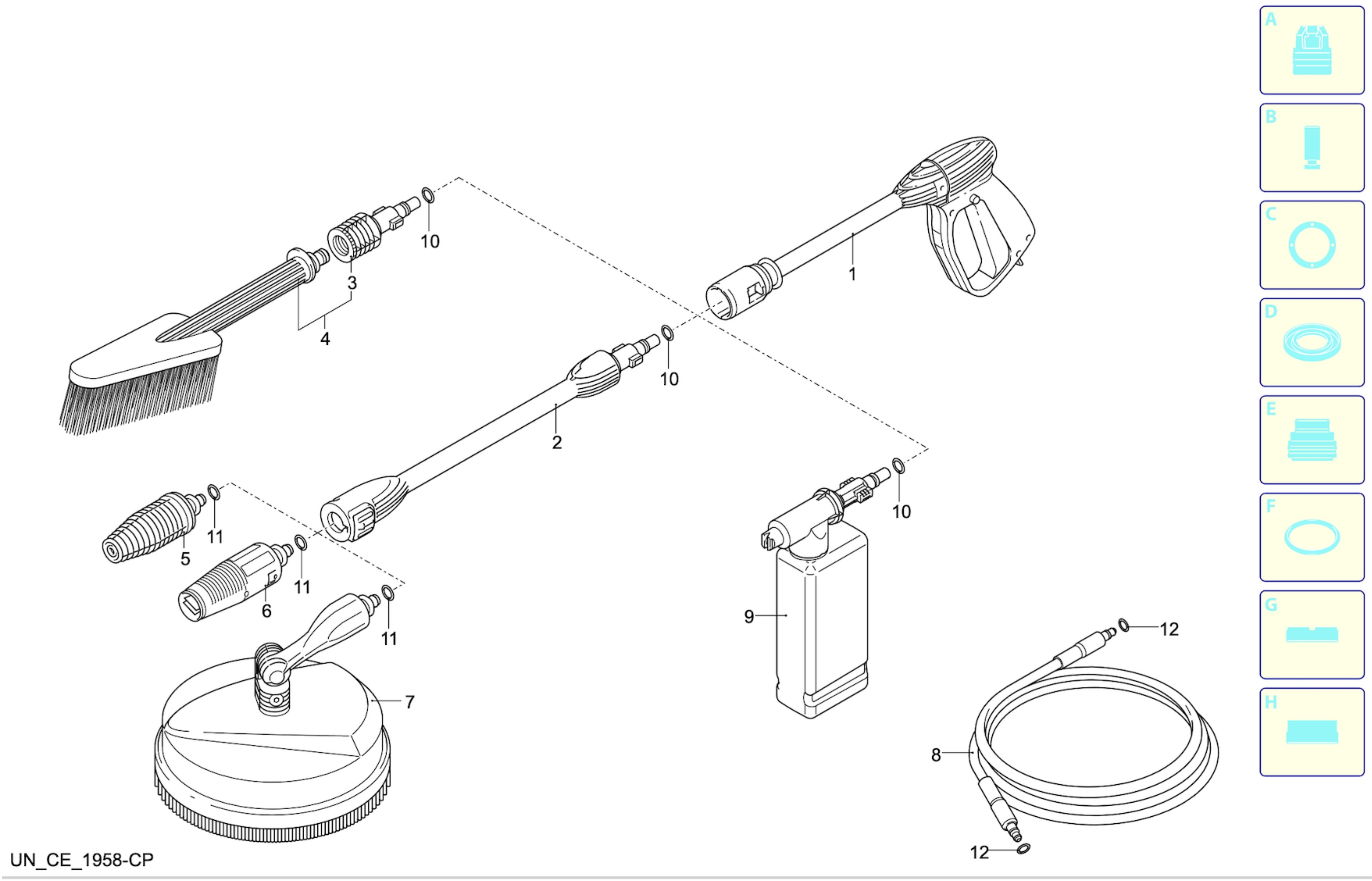 10
3
4
1
10
2
10
11
5
11
6
11
7
9
12
8
12
UN_CE_1958-CP
A
B
C
D
E
F
G
H