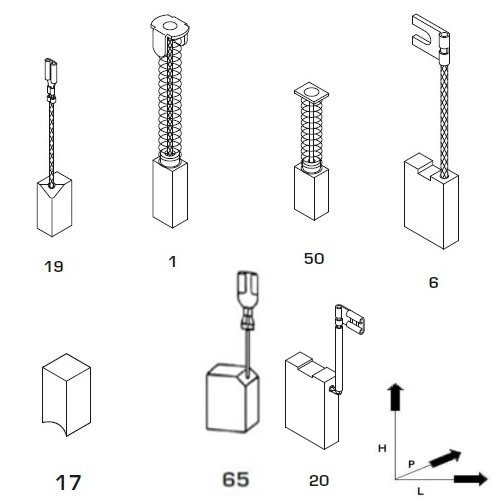 19

1

50

6

17

65

20

H

P

L